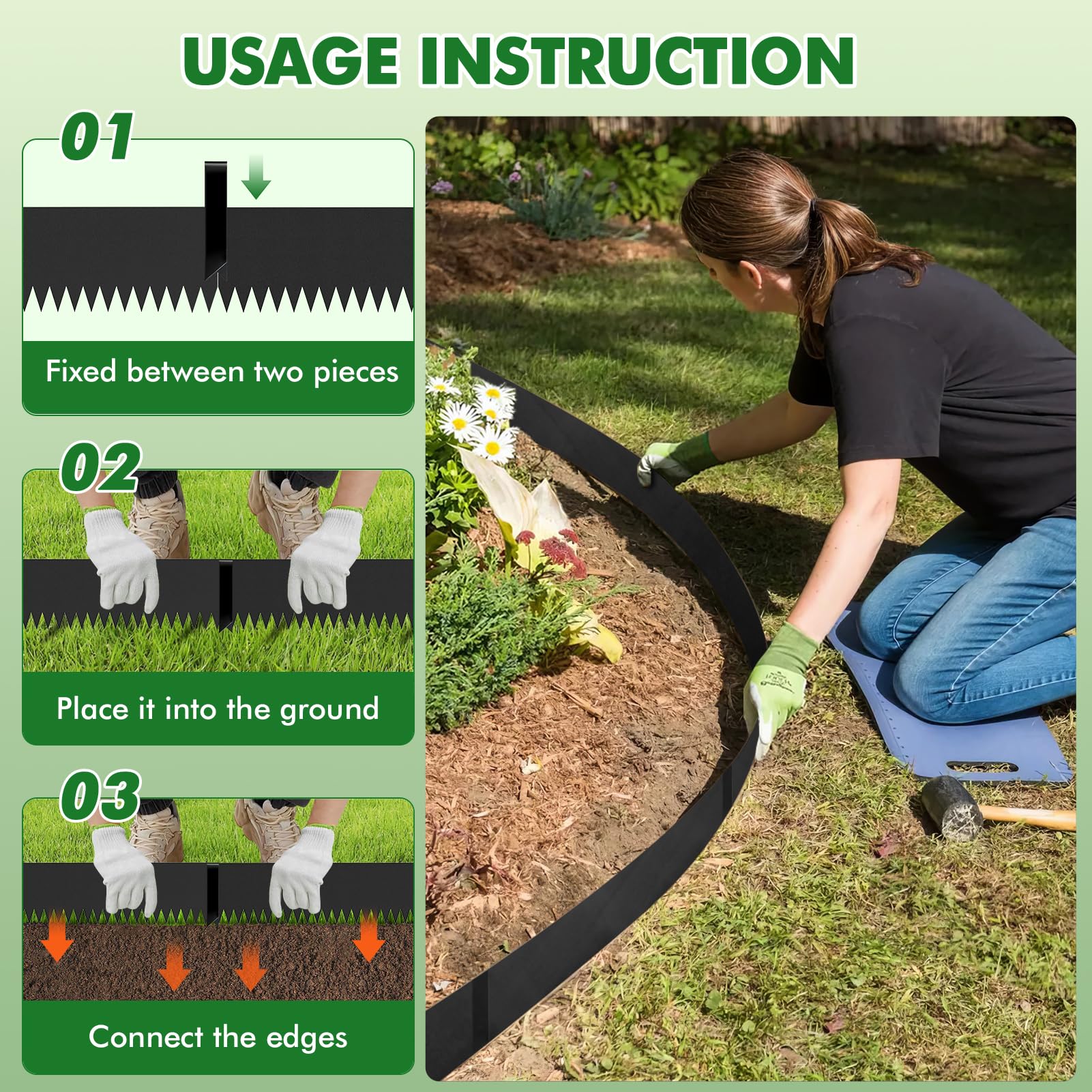 USAGE INSTRUCTION

01

Fixed between two pieces

02

Place it into the ground

03

Connect the edges