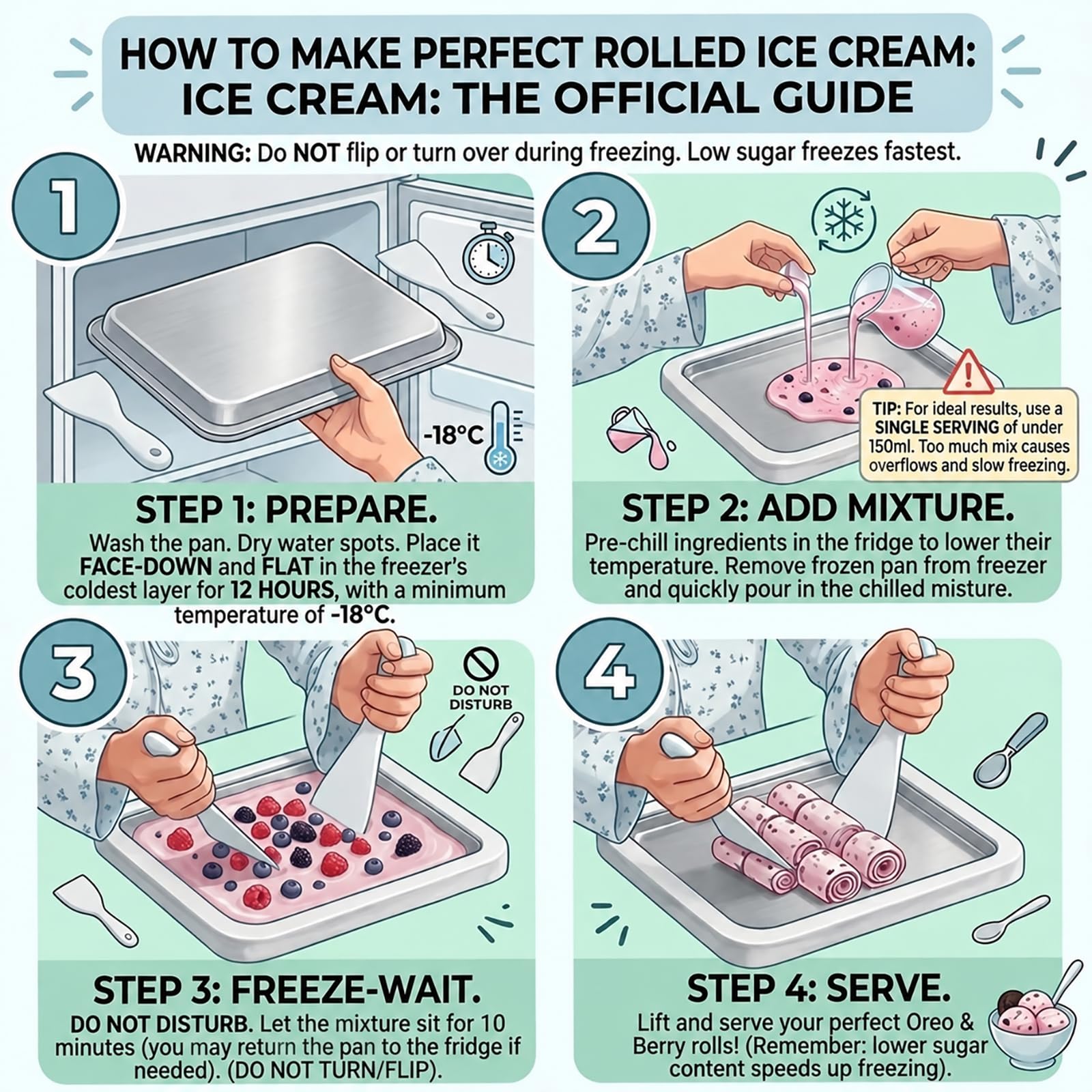 HOW TO MAKE PERFECT ROLLED ICE CREAM: ICE CREAM: THE OFFICIAL GUIDE

WARNING: Do NOT flip or turn over during freezing. Low sugar freezes fastest.

1

-18°C

STEP 1: PREPARE.

Wash the pan. Dry water spots. Place it FACE-DOWN and FLAT in the freezer's coldest layer for 12 HOURS, with a minimum temperature of -18°C.

2

TIP: For ideal results, use a SINGLE SERVING of under 150ml. Too much mix causes overflows and slow freezing.

STEP 2: ADD MIXTURE.

Pre-chill ingredients in the fridge to lower their temperature. Remove frozen pan from freezer and quickly pour in the chilled misture.

3

DO NOT DISTURB

STEP 3: FREEZE-WAIT.

DO NOT DISTURB. Let the mixture sit for 10 minutes (you may return the pan to the fridge if needed). (DO NOT TURN/FLIP).

4

STEP 4: SERVE.

Lift and serve your perfect Oreo & Berry rolls! (Remember: lower sugar content speeds up freezing).