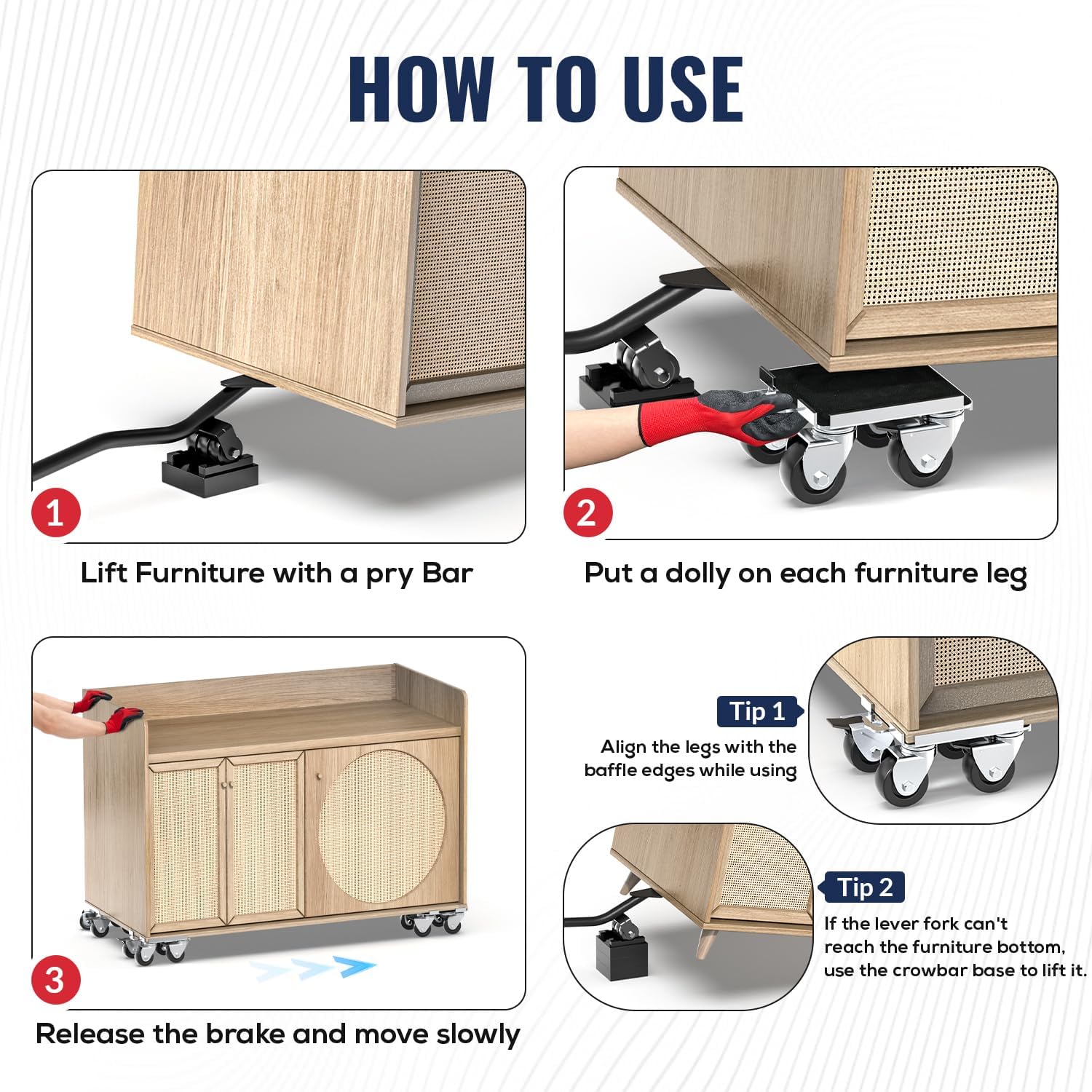 HOW TO USE

1

Lift Furniture with a pry Bar

2

Put a dolly on each furniture leg

3

Release the brake and move slowly

Tip 1

Align the legs with the baffle edges while using

Tip 2

If the lever fork can't reach the furniture bottom, use the crowbar base to lift it.