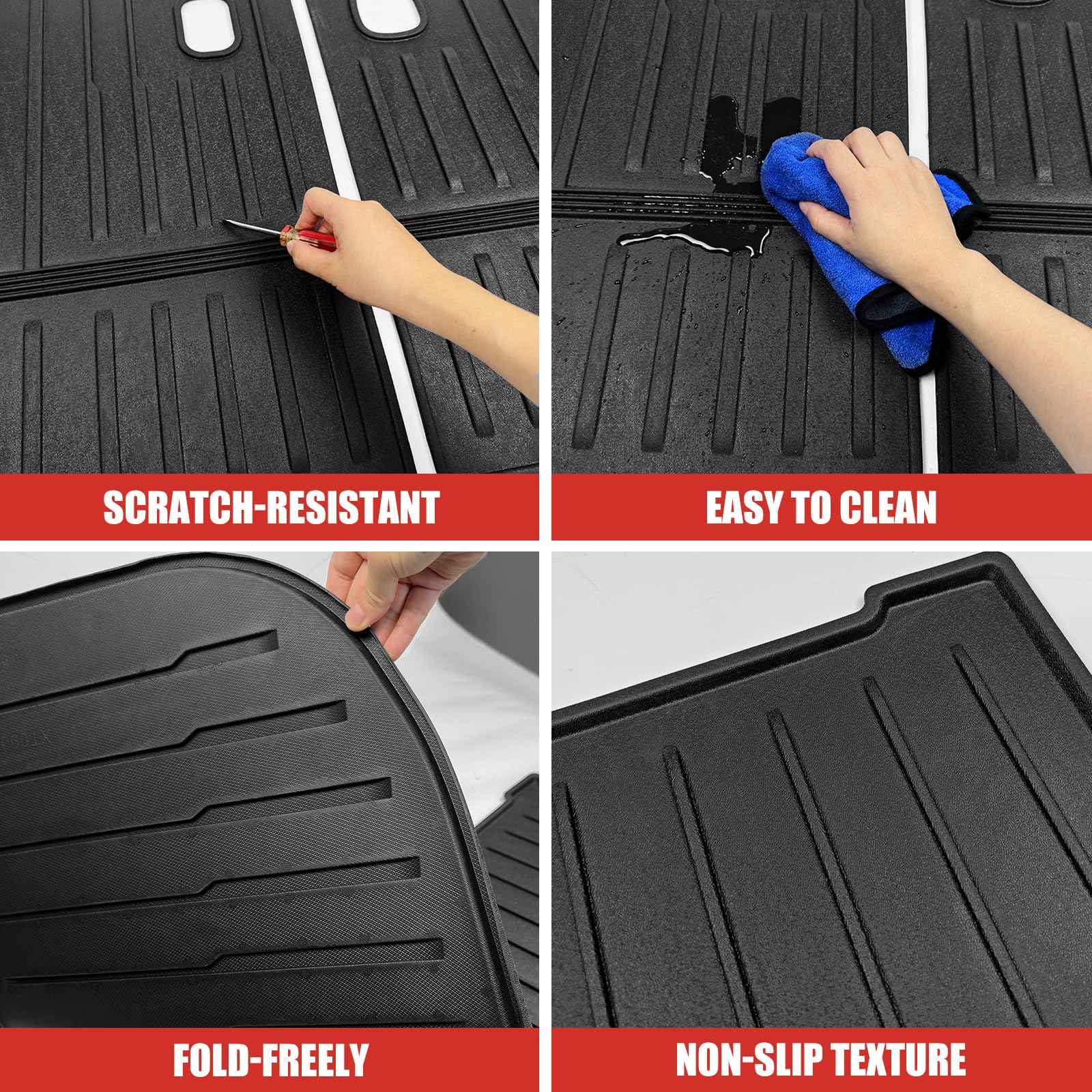 SCRATCH-RESISTANT

EASY TO CLEAN

FOLD-FREELY

NON-SLIP TEXTURE