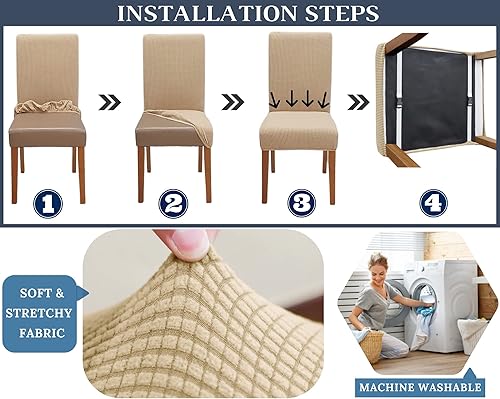 INSTALLATION STEPS

1

2

3

4

SOFT & STRETCHY FABRIC

MACHINE WASHABLE