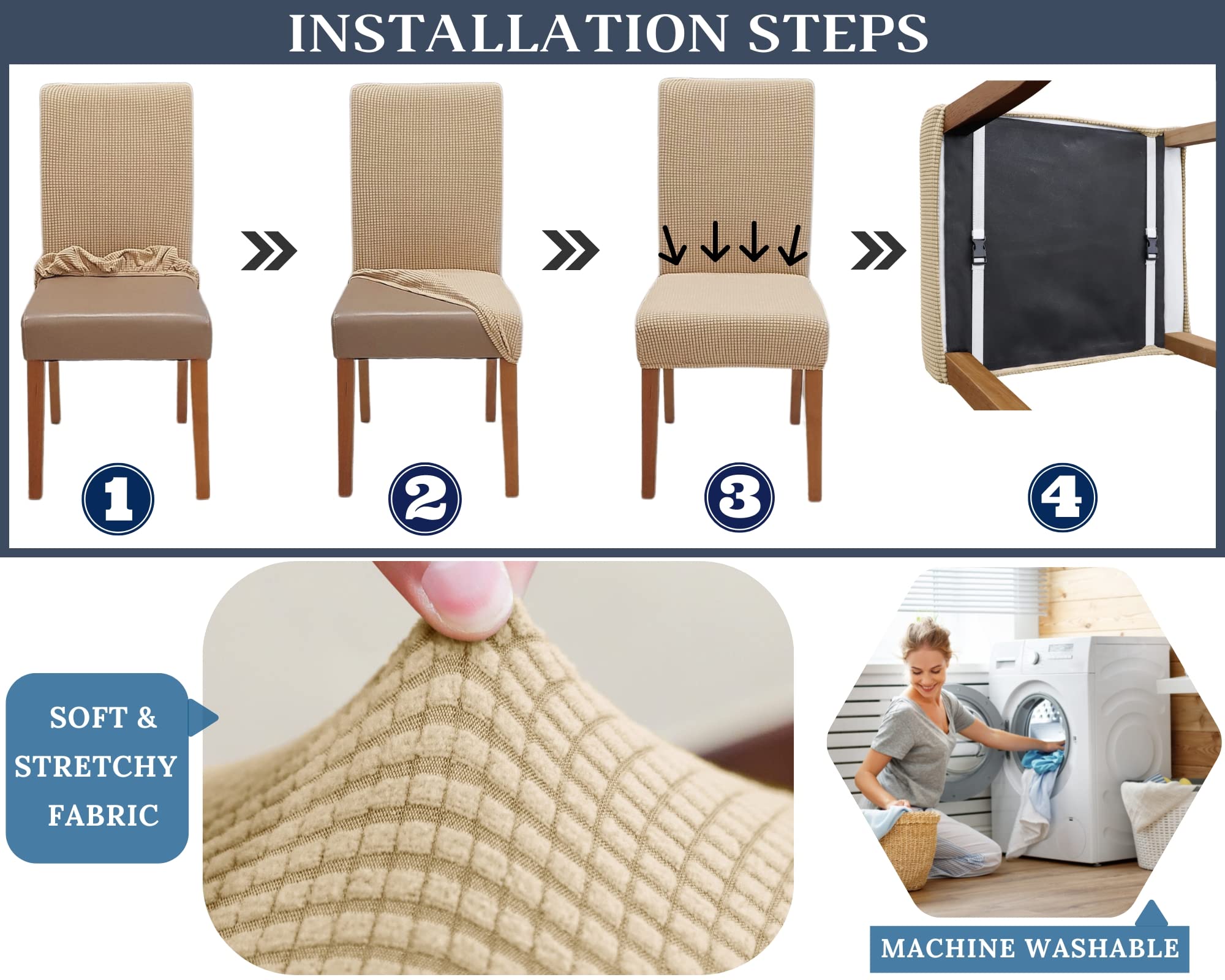 INSTALLATION STEPS

1

2

3

4

SOFT & STRETCHY FABRIC

MACHINE WASHABLE