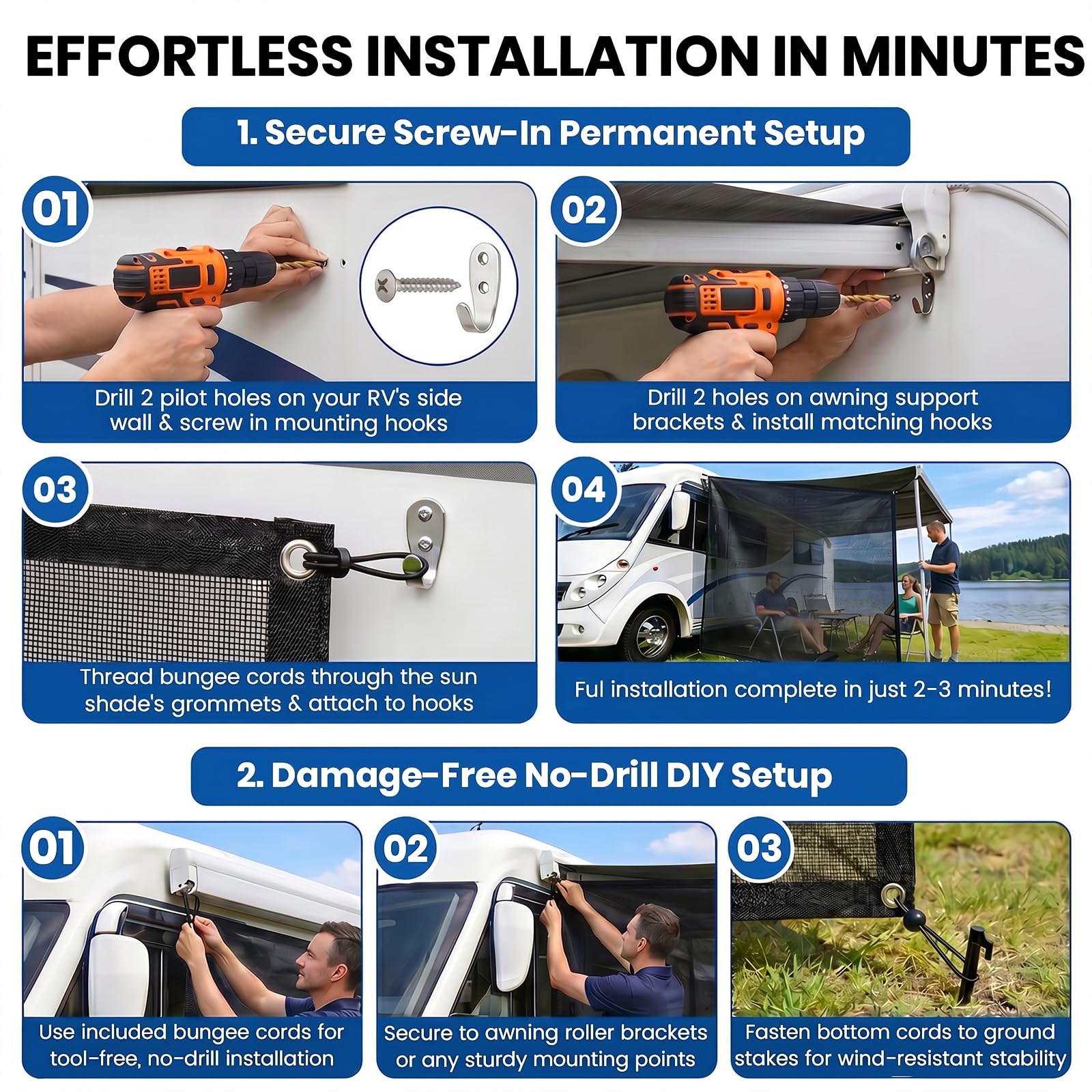 EFFORTLESS INSTALLATION IN MINUTES

1. Secure Screw-In Permanent Setup

01
Drill 2 pilot holes on your RV's side wall & screw in mounting hooks

02
Drill 2 holes on awning support brackets & install matching hooks

03
Thread bungee cords through the sun shade's grommets & attach to hooks

04
Ful installation complete in just 2-3 minutes!

2. Damage-Free No-Drill DIY Setup

01
Use included bungee cords for tool-free, no-drill installation

02
Secure to awning roller brackets or any sturdy mounting points

03
Fasten bottom cords to ground stakes for wind-resistant stability