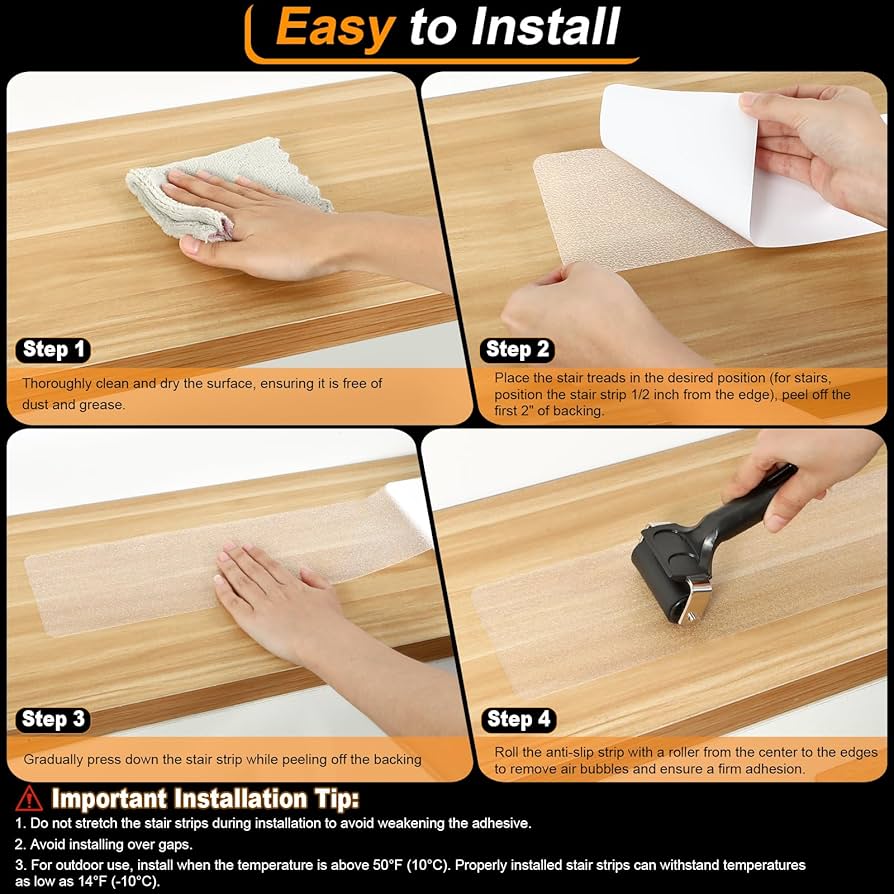 Easy to Install

Step 1
Thoroughly clean and dry the surface, ensuring it is free of dust and grease.

Step 2
Place the stair treads in the desired position (for stairs, position the stair strip 1/2 inch from the edge), peel off the first 2" of backing.

Step 3
Gradually press down the stair strip while peeling off the backing

Step 4
Roll the anti-slip strip with a roller from the center to the edges to remove air bubbles and ensure a firm adhesion.

Important Installation Tip:
1. Do not stretch the stair strips during installation to avoid weakening the adhesive.
2. Avoid installing over gaps.
3. For outdoor use, install when the temperature is above 50°F (10°C). Properly installed stair strips can withstand temperatures as low as 14°F (-10°C).