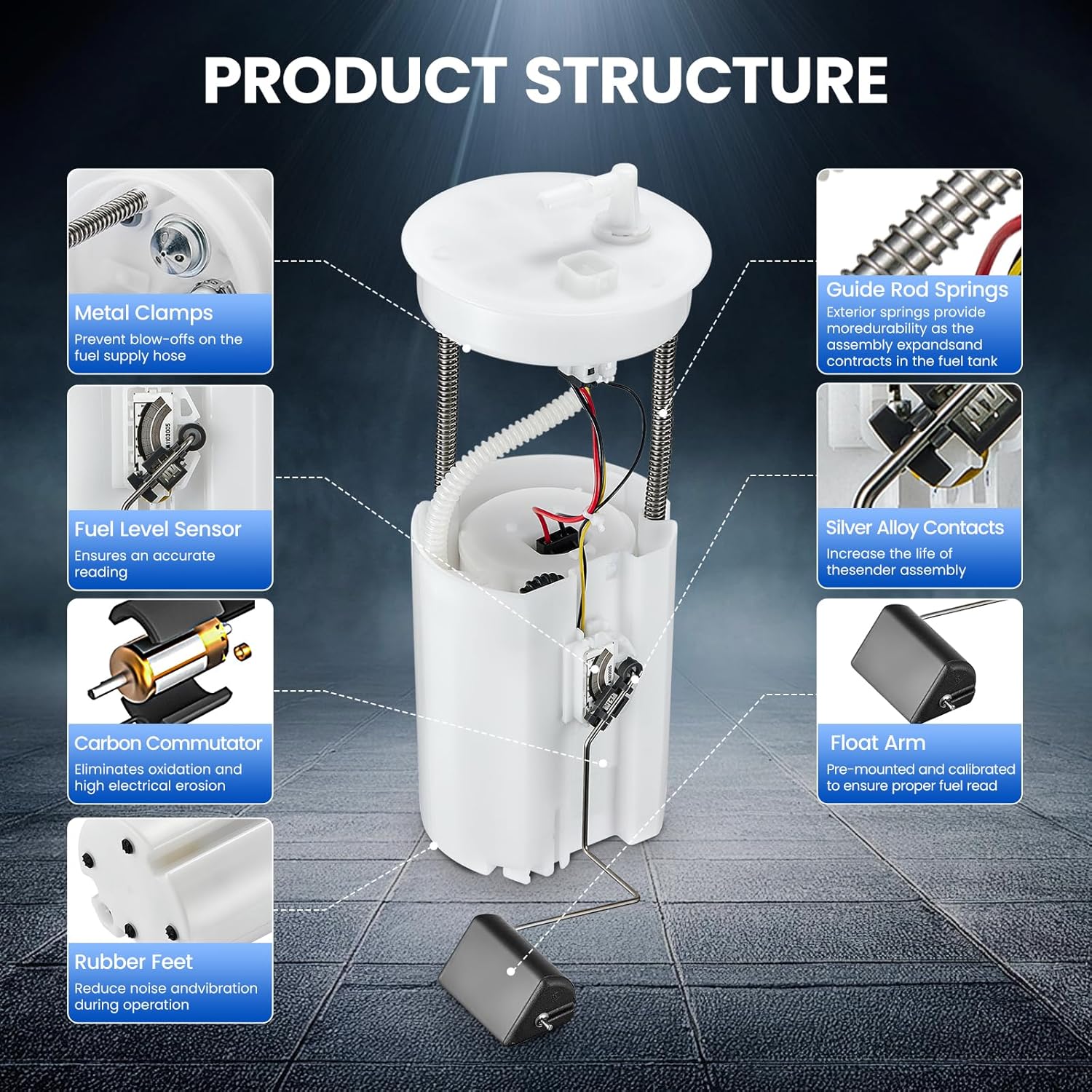 PRODUCT STRUCTURE

Metal Clamps
Prevent blow-offs on the fuel supply hose

Fuel Level Sensor
Ensures an accurate reading

Carbon Commutator
Eliminates oxidation and high electrical erosion

Rubber Feet
Reduce noise andvibration during operation

Guide Rod Springs
Exterior springs provide moredurability as the assembly expandsand contracts in the fuel tank

Silver Alloy Contacts
Increase the life of thesender assembly

Float Arm
Pre-mounted and calibrated to ensure proper fuel read