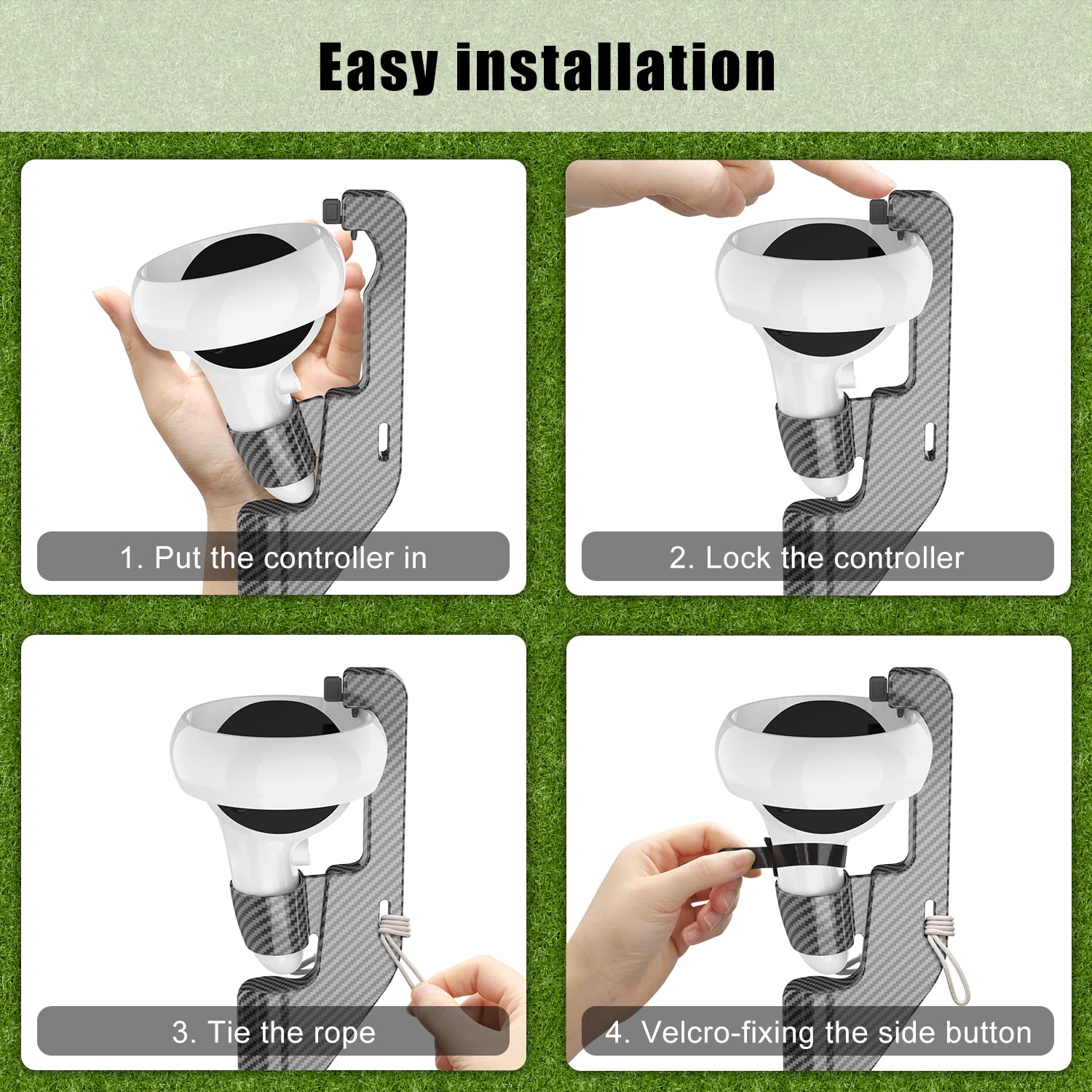 Easy installation

1. Put the controller in

2. Lock the controller

3. Tie the rope

4. Velcro-fixing the side button