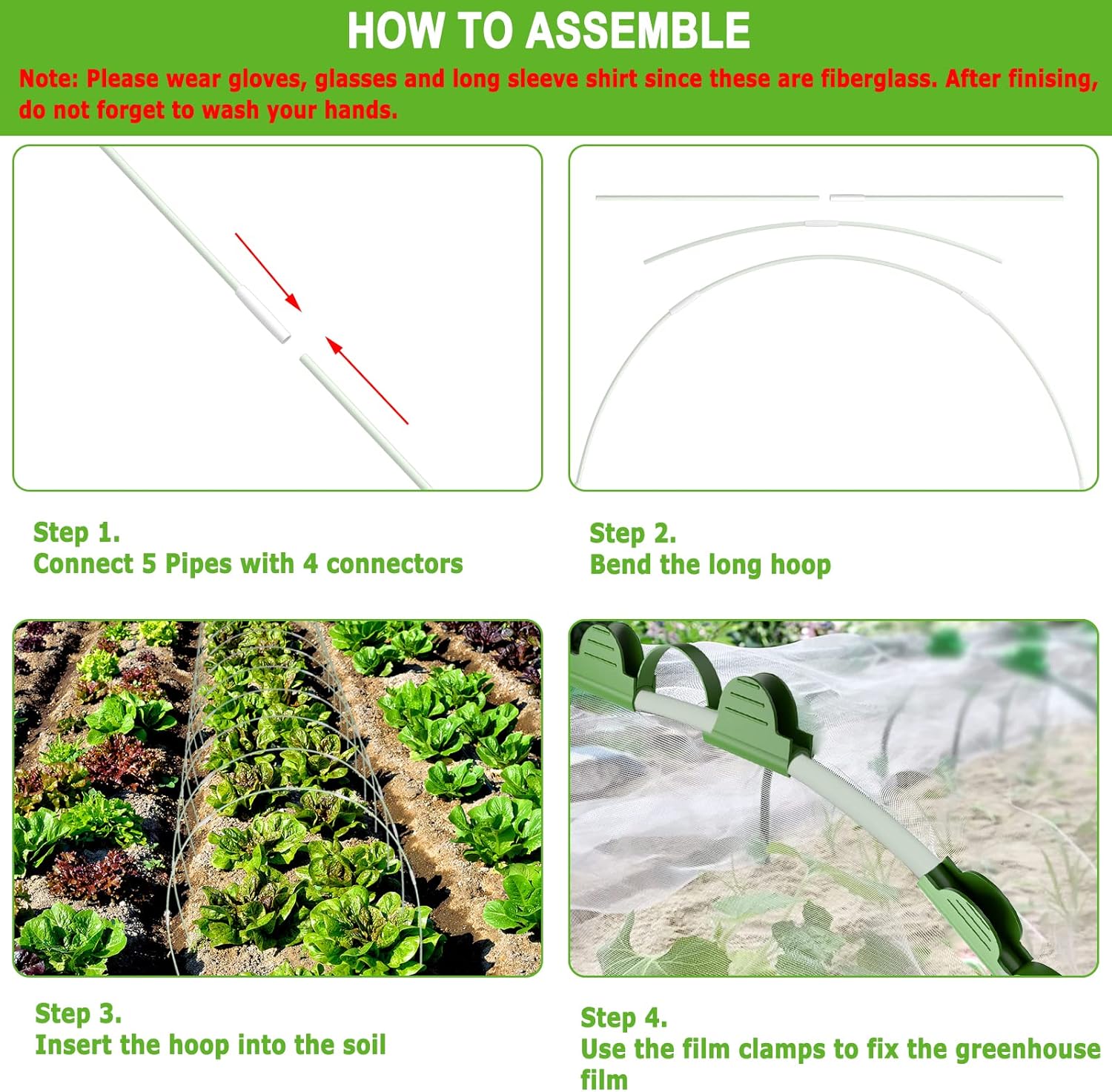 HOW TO ASSEMBLE

Note: Please wear gloves, glasses and long sleeve shirt since these are fiberglass. After finising, do not forget to wash your hands.

Step 1.
Connect 5 Pipes with 4 connectors

Step 2.
Bend the long hoop

Step 3.
Insert the hoop into the soil

Step 4.
Use the film clamps to fix the greenhouse film