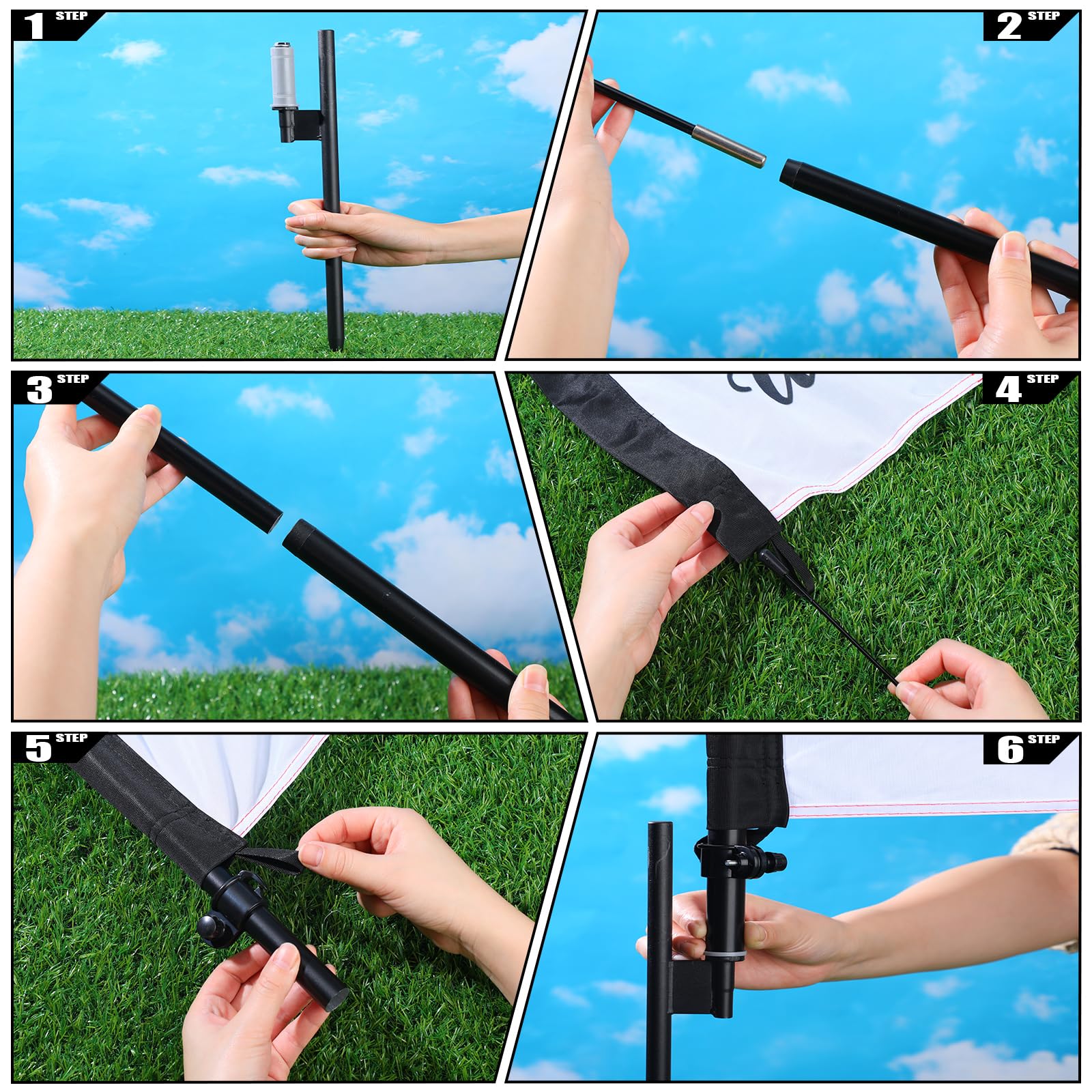 1 STEP

2 STEP

3 STEP

4 STEP

5 STEP

6 STEP