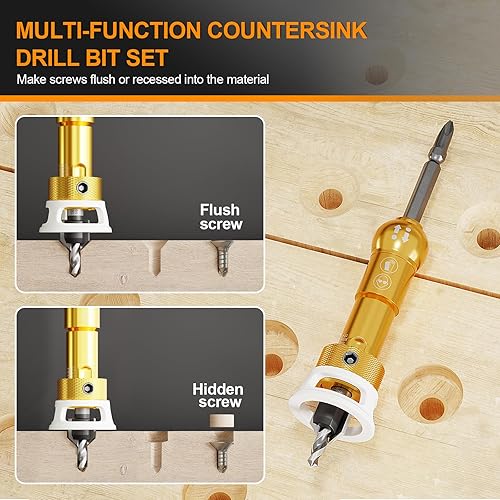 MULTI-FUNCTION COUNTERSINK DRILL BIT SET
Make screws flush or recessed into the material

Flush screw

Hidden screw