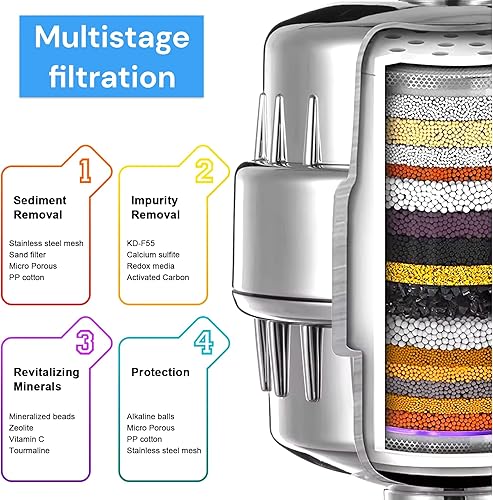 Multistage filtration

1
Sediment Removal
Stainless steel mesh
Sand filter
Micro Porous
PP cotton

2
Impurity Removal
KD-F55
Calcium sulfite
Redox media
Activated Carbon

3
Revitalizing Minerals
Mineralized beads
Zeolite
Vitamin C
Tourmaline

4
Protection
Alkaline balls
Micro Porous
PP cotton
Stainless steel mesh