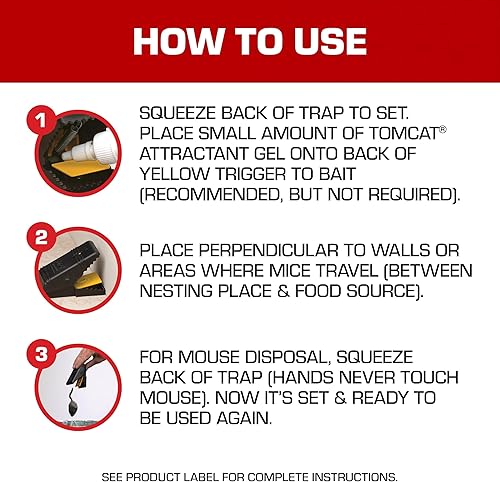 HOW TO USE

1

SQUEEZE BACK OF TRAP TO SET. PLACE SMALL AMOUNT OF TOMCAT® ATTRACTANT GEL ONTO BACK OF YELLOW TRIGGER TO BAIT (RECOMMENDED, BUT NOT REQUIRED).

2

PLACE PERPENDICULAR TO WALLS OR AREAS WHERE MICE TRAVEL (BETWEEN NESTING PLACE & FOOD SOURCE).

3

FOR MOUSE DISPOSAL, SQUEEZE BACK OF TRAP (HANDS NEVER TOUCH MOUSE). NOW IT'S SET & READY TO BE USED AGAIN.

SEE PRODUCT LABEL FOR COMPLETE INSTRUCTIONS.