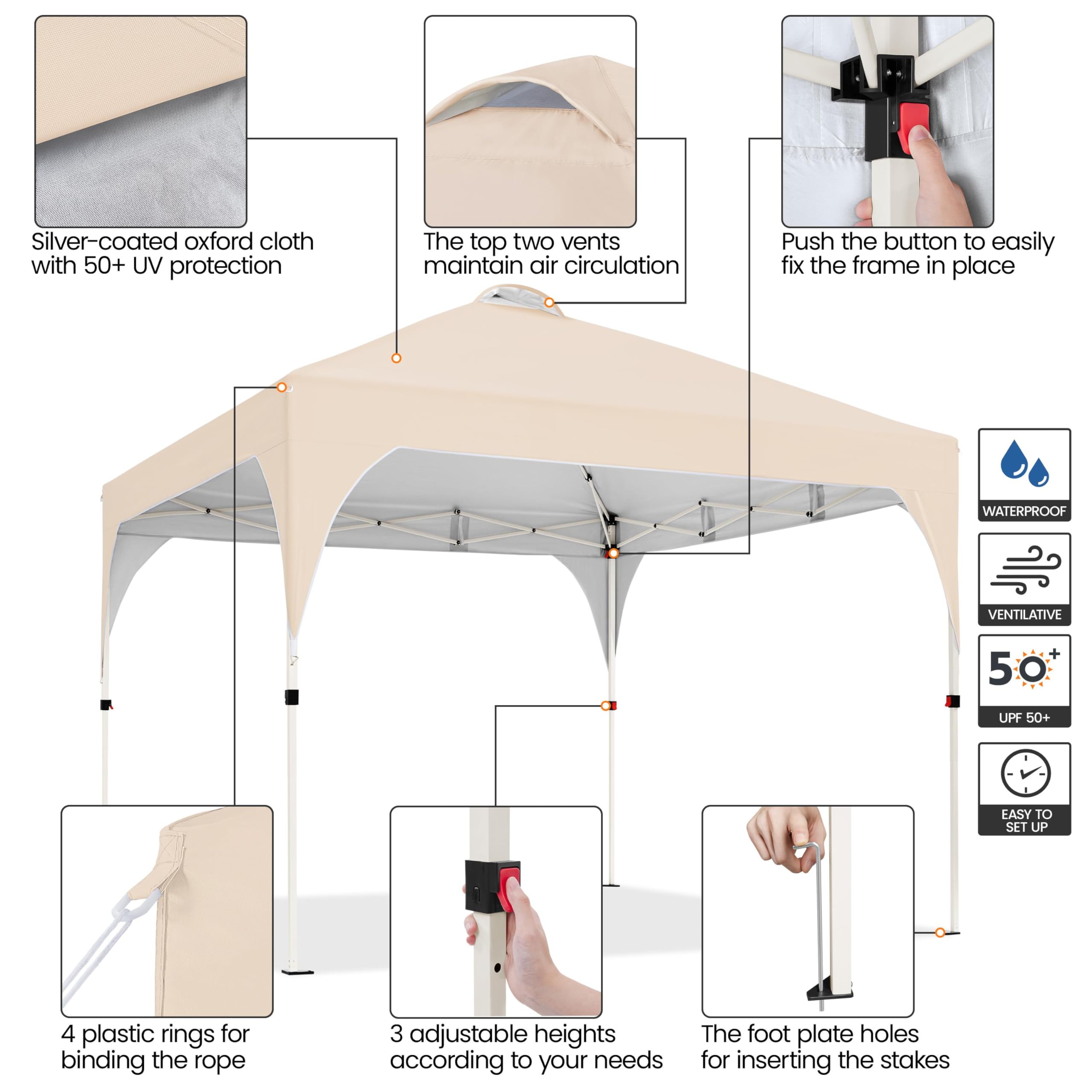 Silver-coated oxford cloth with 50+ UV protection

The top two vents maintain air circulation

Push the button to easily fix the frame in place

WATERPROOF

VENTILATIVE

50+

UPF 50+

EASY TO SET UP

4 plastic rings for binding the rope

3 adjustable heights according to your needs

The foot plate holes for inserting the stakes