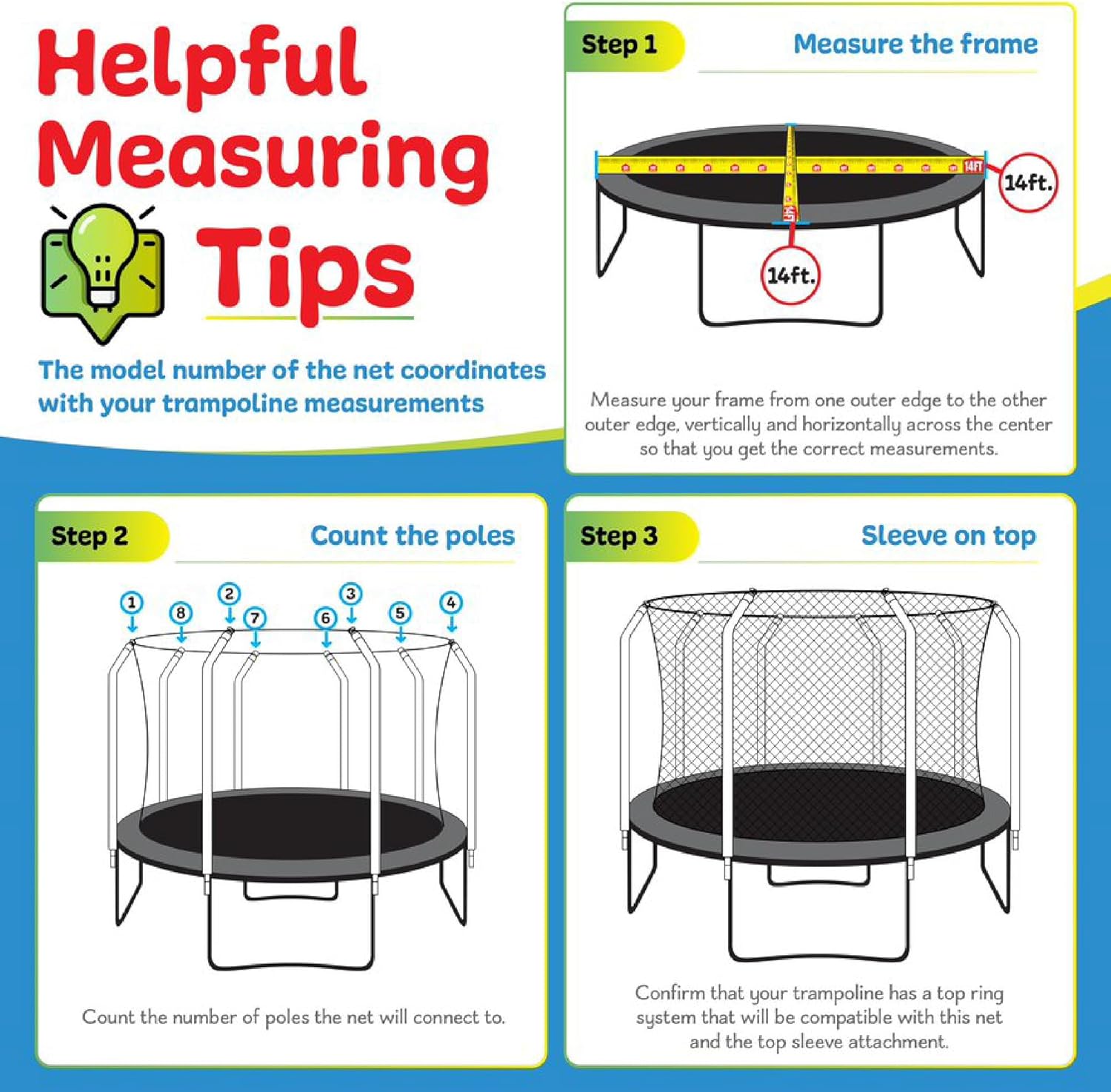 Helpful Measuring Tips

The model number of the net coordinates with your trampoline measurements

Step 1

Measure the frame

14FT

14FT

14ft.

14ft.

Measure your frame from one outer edge to the other outer edge, vertically and horizontally across the center so that you get the correct measurements.

Step 2

Count the poles

1 8 2 7 6 3 5 4

Count the number of poles the net will connect to.

Step 3

Sleeve on top

Confirm that your trampoline has a top ring system that will be compatible with this net and the top sleeve attachment.