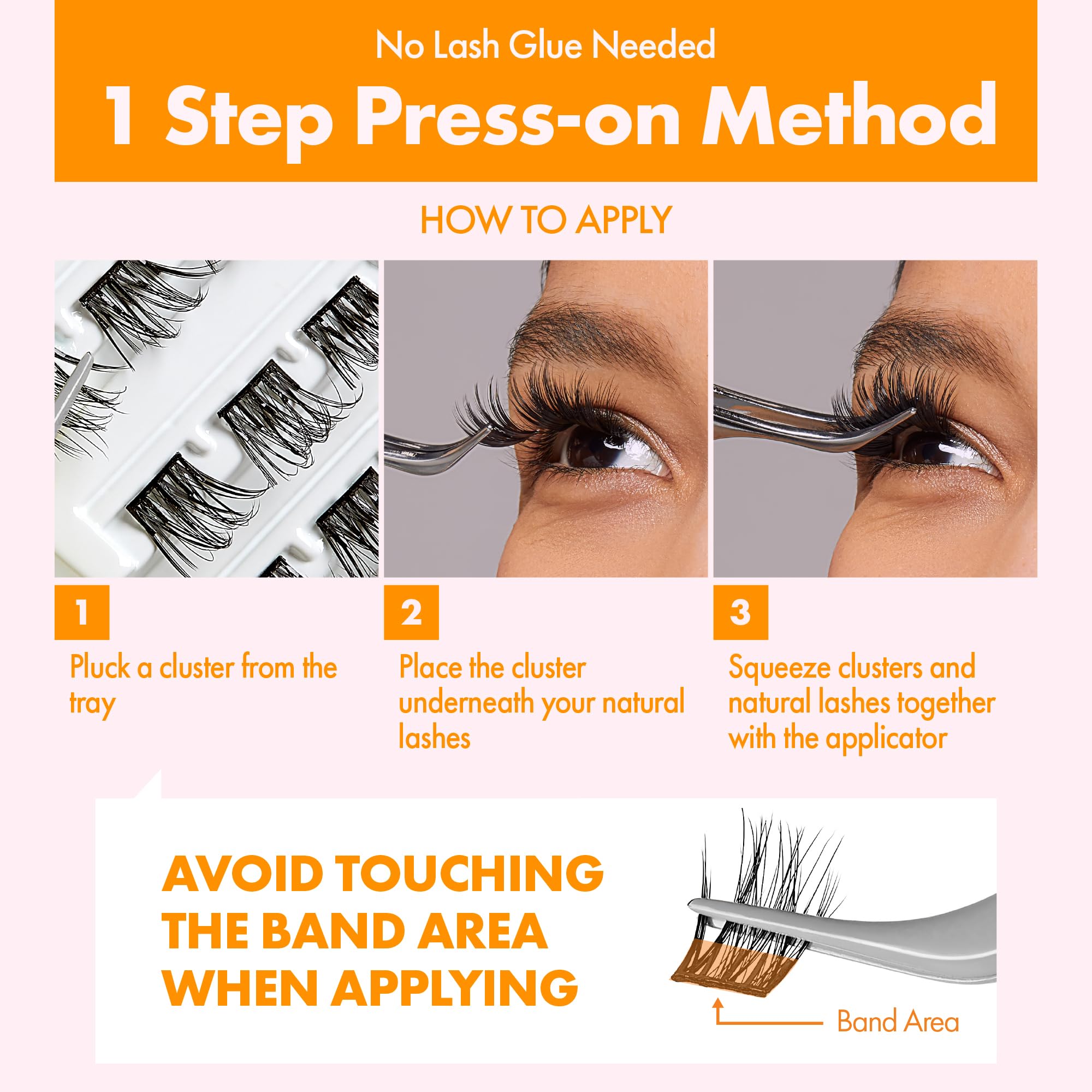 No Lash Glue Needed

1 Step Press-on Method

HOW TO APPLY

1

Pluck a cluster from the tray

2

Place the cluster underneath your natural lashes

3

Squeeze clusters and natural lashes together with the applicator

AVOID TOUCHING THE BAND AREA WHEN APPLYING

Band Area