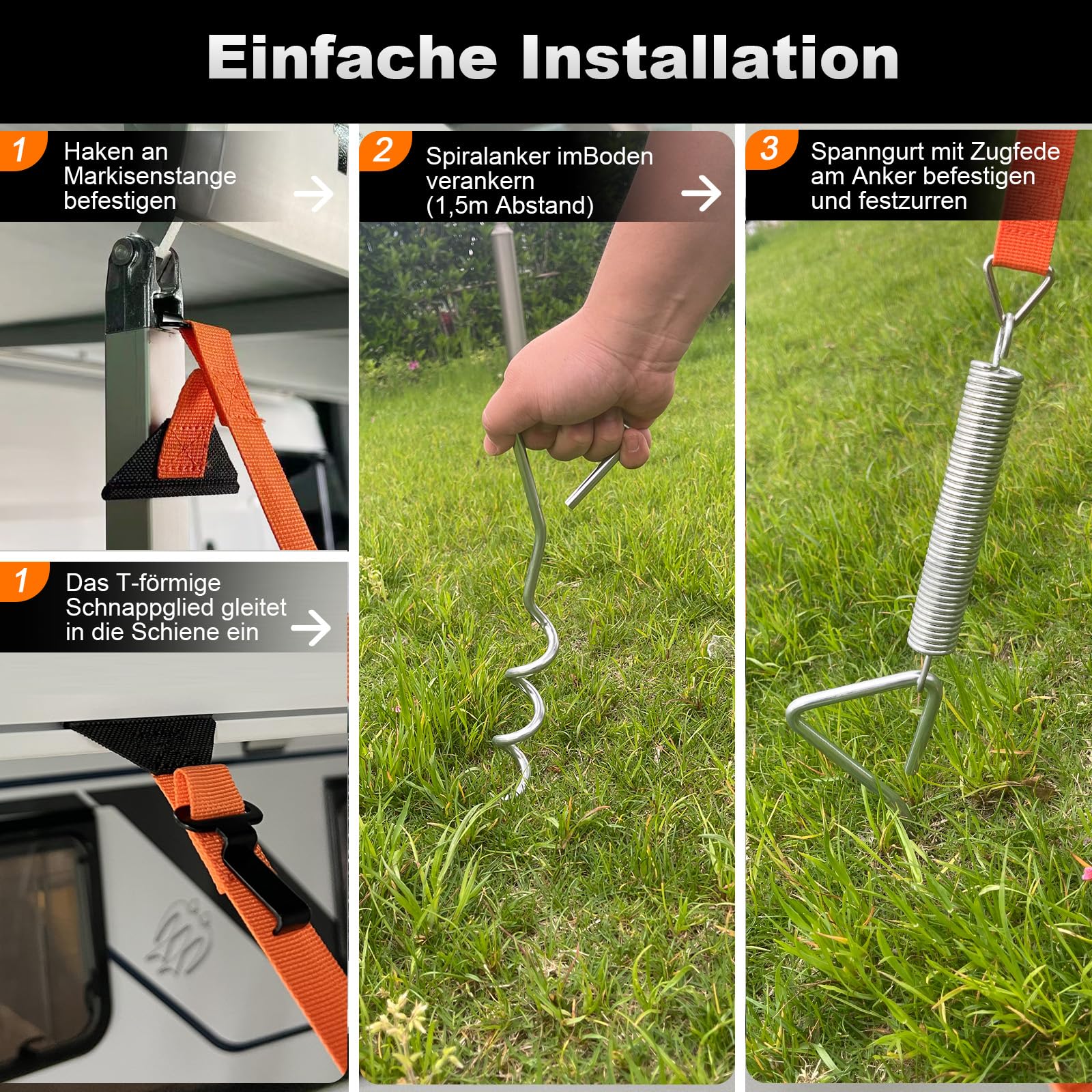 Einfache Installation

1 Haken an Markisenstange befestigen

1 Das T-förmige Schnappglied gleitet in die Schiene ein

2 Spiralanker imBoden verankern (1,5m Abstand)

3 Spanngurt mit Zugfede am Anker befestigen und festzurren