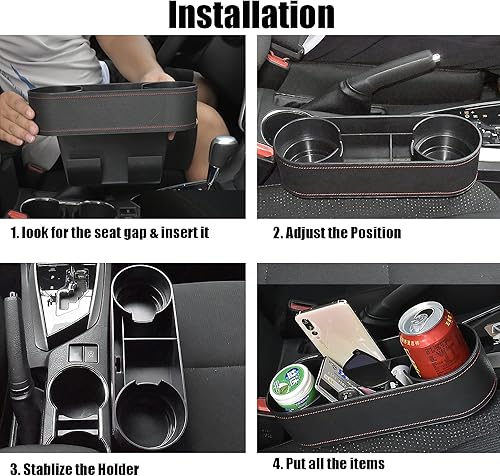 Installation

1. look for the seat gap & insert it

2. Adjust the Position

3. Stablize the Holder

4. Put all the items