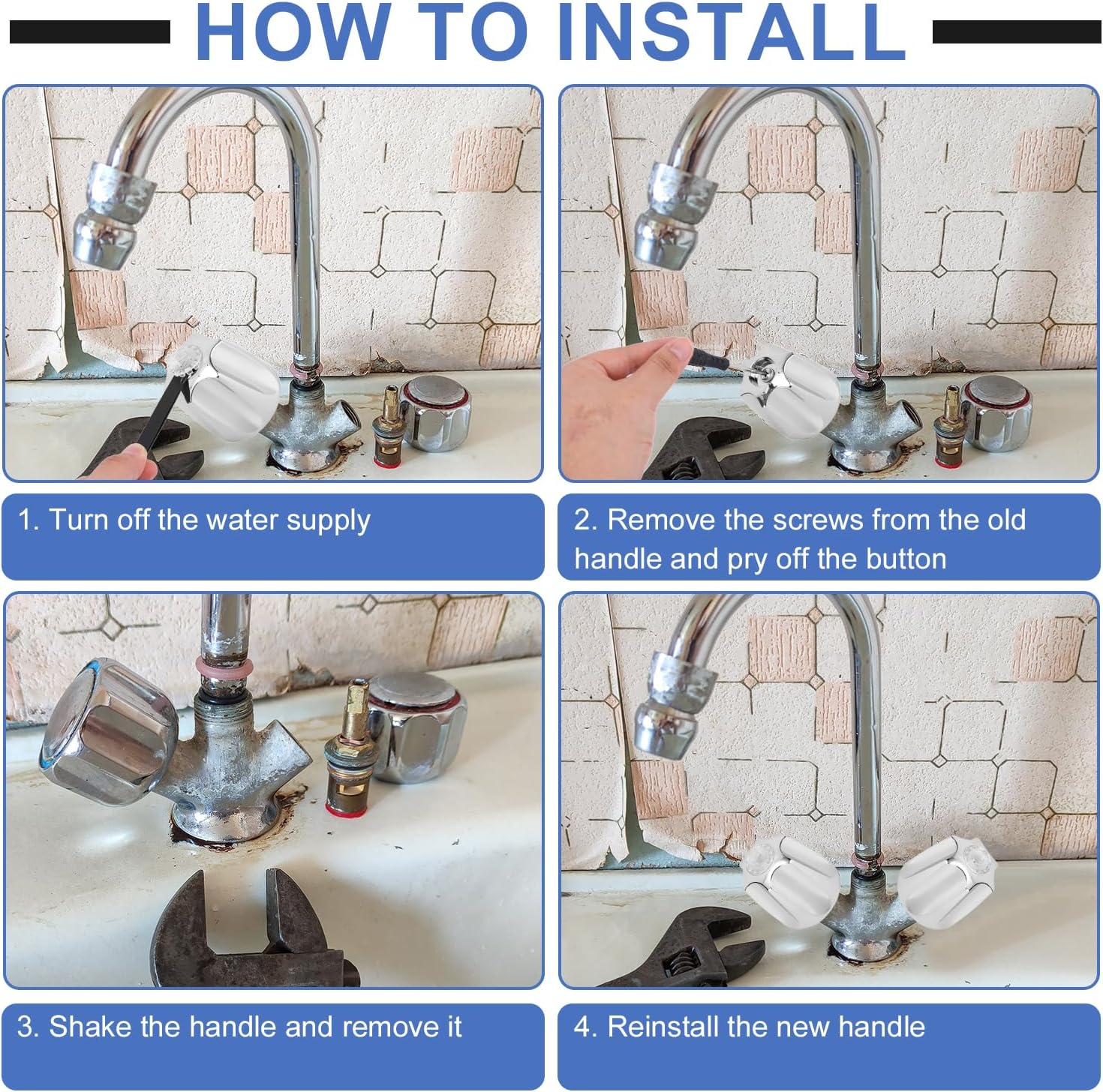 HOW TO INSTALL

1. Turn off the water supply

2. Remove the screws from the old handle and pry off the button

3. Shake the handle and remove it

4. Reinstall the new handle