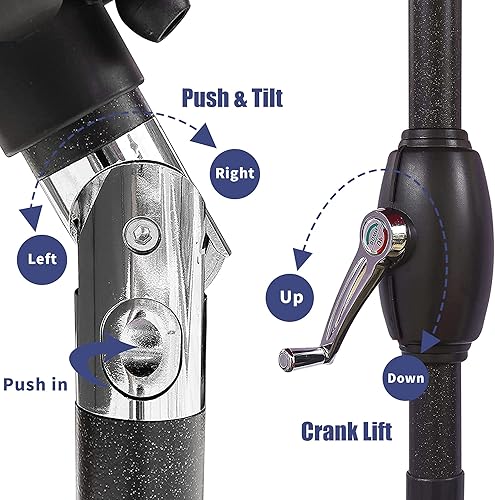 Push & Tilt

Right

Left

Push in

Up

Down

Crank Lift