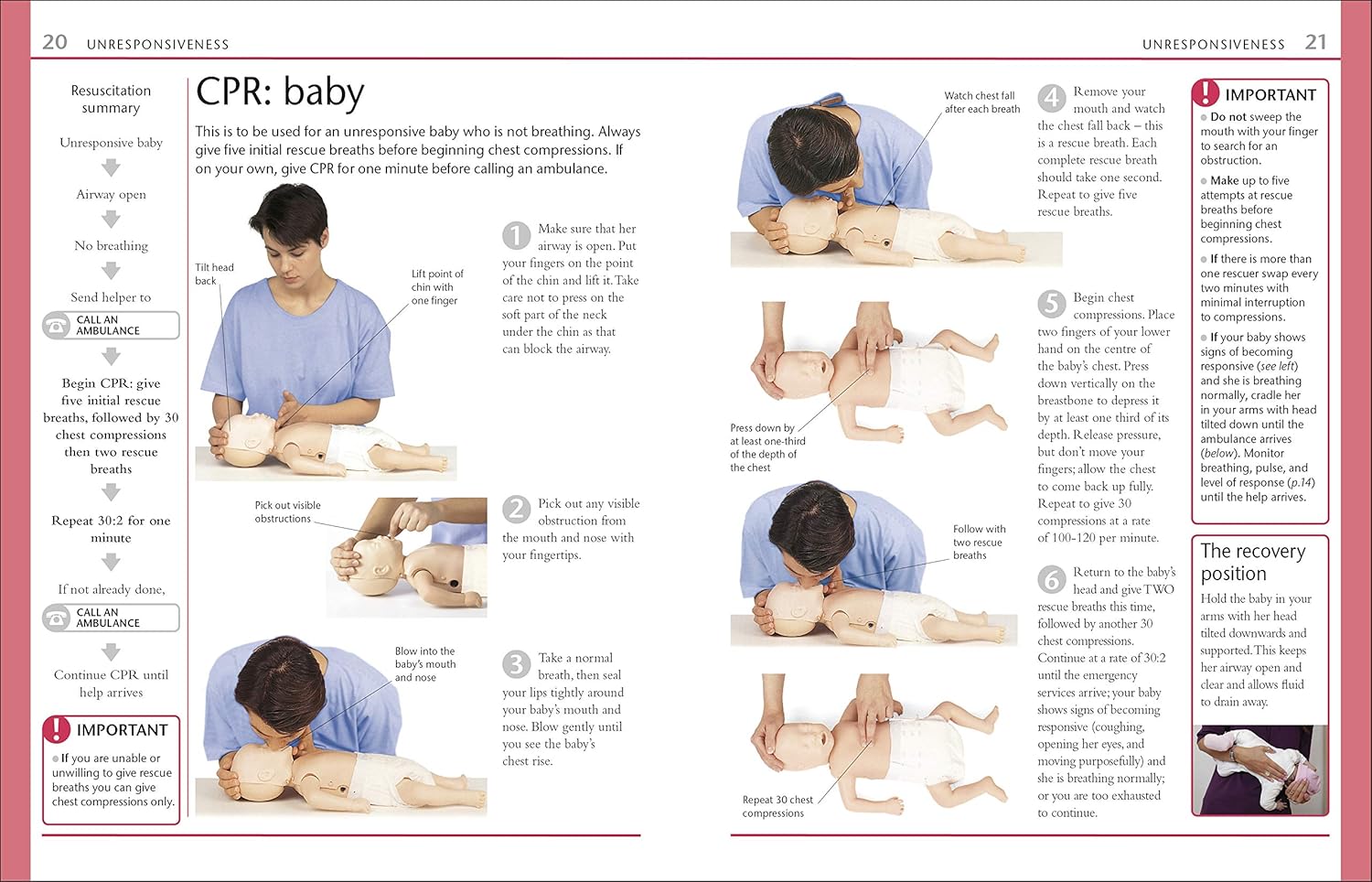 20 UNRESPONSIVENESS

Resuscitation summary

Unresponsive baby

Airway open

No breathing

Send helper to

CALL AN AMBULANCE

Begin CPR: give five initial rescue breaths, followed by 30 chest compressions then two rescue breaths

Repeat 30:2 for one minute

If not already done,

CALL AN AMBULANCE

Continue CPR until help arrives

IMPORTANT

If you are unable or unwilling to give rescue breaths you can give chest compressions only.

CPR: baby

This is to be used for an unresponsive baby who is not breathing. Always give five initial rescue breaths before beginning chest compressions. If on your own, give CPR for one minute before calling an ambulance.

Tilt head back

Lift point of chin with one finger

1 Make sure that her airway is open. Put your fingers on the point of the chin and lift it. Take care not to press on the soft part of the neck under the chin as that can block the airway.

Pick out visible obstructions

2 Pick out any visible obstruction from the mouth and nose with your fingertips.

Blow into the baby's mouth and nose

3 Take a normal breath, then seal your lips tightly around your baby's mouth and nose. Blow gently until you see the baby's chest rise.

UNRESPONSIVENESS 21

Watch chest fall after each breath

4 Remove your mouth and watch the chest fall back – this is a rescue breath. Each complete rescue breath should take one second. Repeat to give five rescue breaths.

Press down by at least one-third of the depth of the chest

5 Begin chest compressions. Place two fingers of your lower hand on the centre of the baby's chest. Press down vertically on the breastbone to depress it by at least one third of its depth. Release pressure, but don't move your fingers; allow the chest to come back up fully. Repeat to give 30 compressions at a rate of 100-120 per minute.

Follow with two rescue breaths

6 Return to the baby's head and give TWO rescue breaths this time, followed by another 30 chest compressions. Continue at a rate of 30:2 until the emergency services arrive; your baby shows signs of becoming responsive (coughing, opening her eyes, and moving purposefully) and she is breathing normally; or you are too exhausted to continue.

Repeat 30 chest compressions

IMPORTANT

Do not sweep the mouth with your finger to search for an obstruction.

Make up to five attempts at rescue breaths before beginning chest compressions.

If there is more than one rescuer swap every two minutes with minimal interruption to compressions.

If your baby shows signs of becoming responsive (see left) and she is breathing normally, cradle her in your arms with head tilted down until the ambulance arrives (below). Monitor breathing, pulse, and level of response (p.14) until the help arrives.

The recovery position

Hold the baby in your arms with her head tilted downwards and supported. This keeps her airway open and clear and allows fluid to drain away.