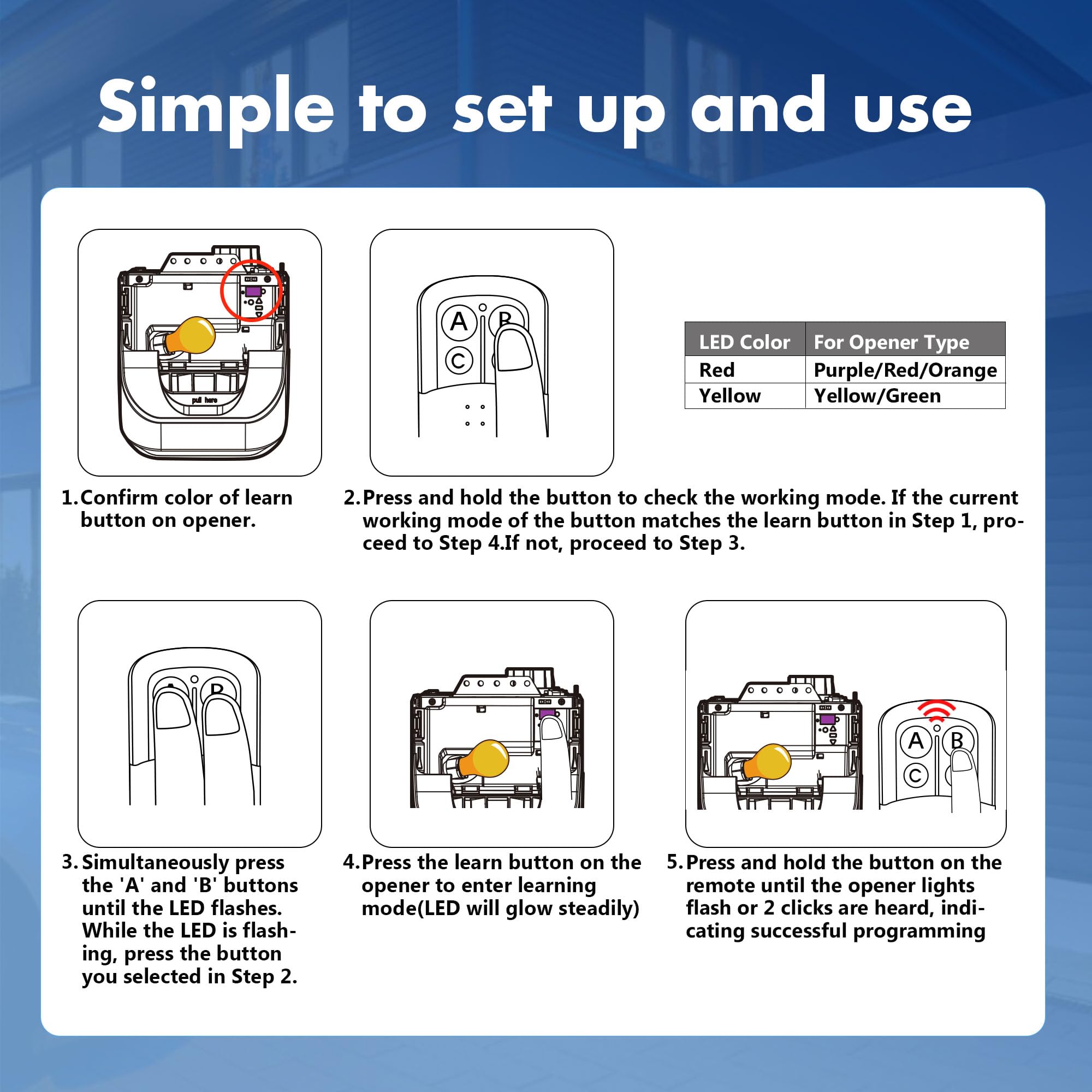 Simple to set up and use

pull here

A B C

| LED Color | For Opener Type |
|---|---|
| Red | Purple/Red/Orange |
| Yellow | Yellow/Green |

1. Confirm color of learn button on opener.

2. Press and hold the button to check the working mode. If the current working mode of the button matches the learn button in Step 1, proceed to Step 4.If not, proceed to Step 3.

B

A B C

3. Simultaneously press the 'A' and 'B' buttons until the LED flashes. While the LED is flashing, press the button you selected in Step 2.

4. Press the learn button on the opener to enter learning mode(LED will glow steadily)

5. Press and hold the button on the remote until the opener lights flash or 2 clicks are heard, indicating successful programming