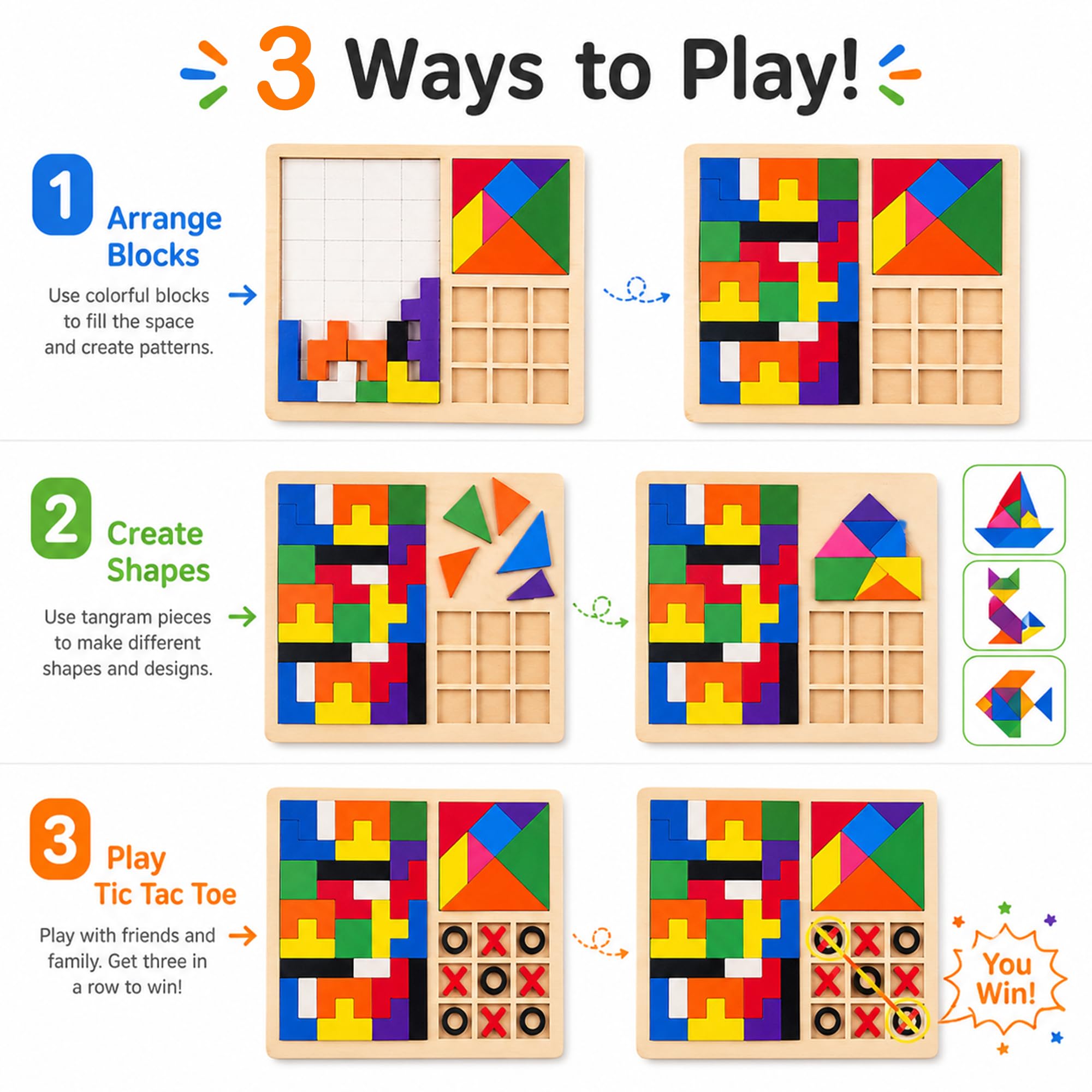 3 Ways to Play!

1 Arrange Blocks

Use colorful blocks to fill the space and create patterns.

2 Create Shapes

Use tangram pieces to make different shapes and designs.

3 Play Tic Tac Toe

Play with friends and family. Get three in a row to win!

You Win!