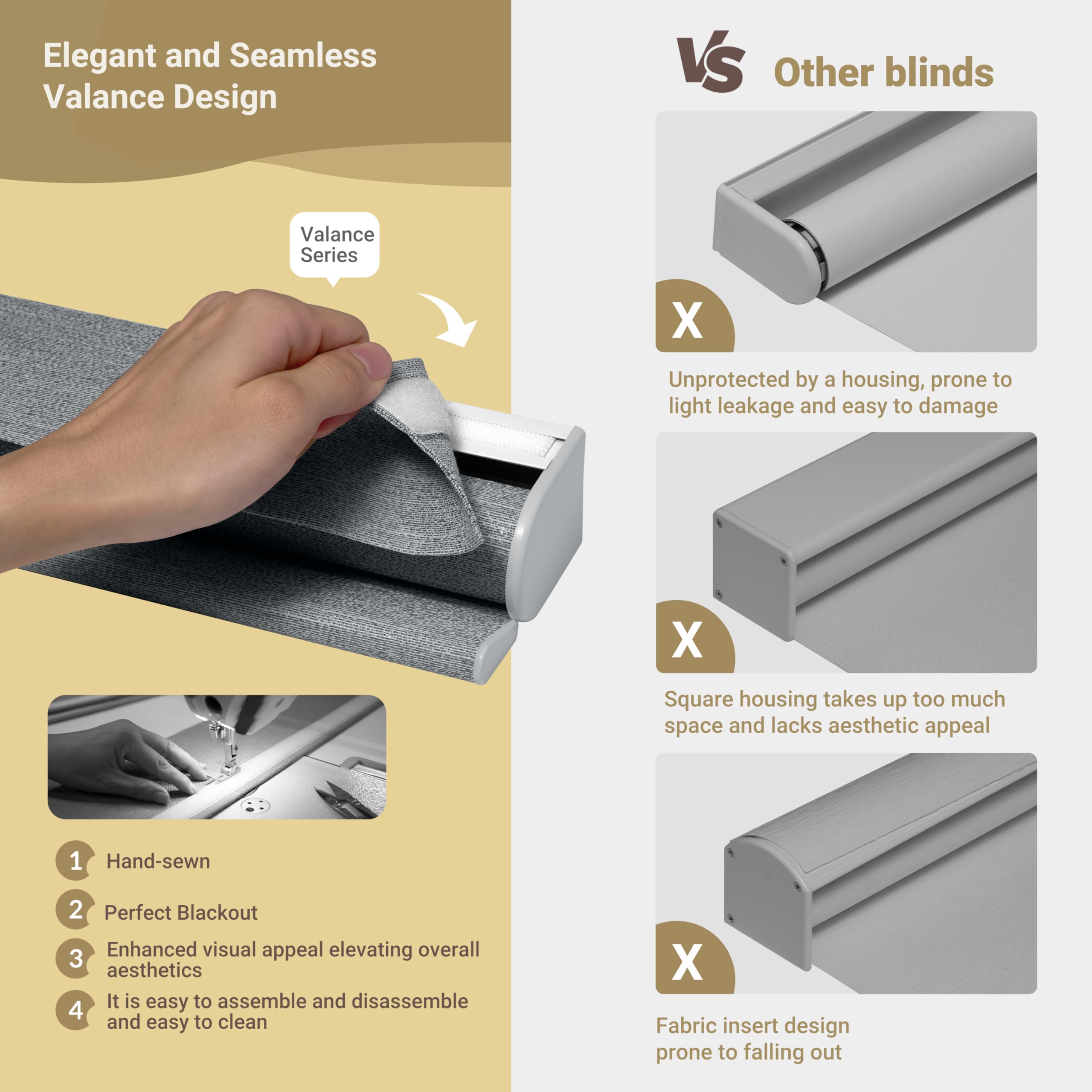 Elegant and Seamless Valance Design

Valance Series

1 Hand-sewn

2 Perfect Blackout

3 Enhanced visual appeal elevating overall aesthetics

4 It is easy to assemble and disassemble and easy to clean

VS Other blinds

X

Unprotected by a housing, prone to light leakage and easy to damage

X

Square housing takes up too much space and lacks aesthetic appeal

X

Fabric insert design prone to falling out