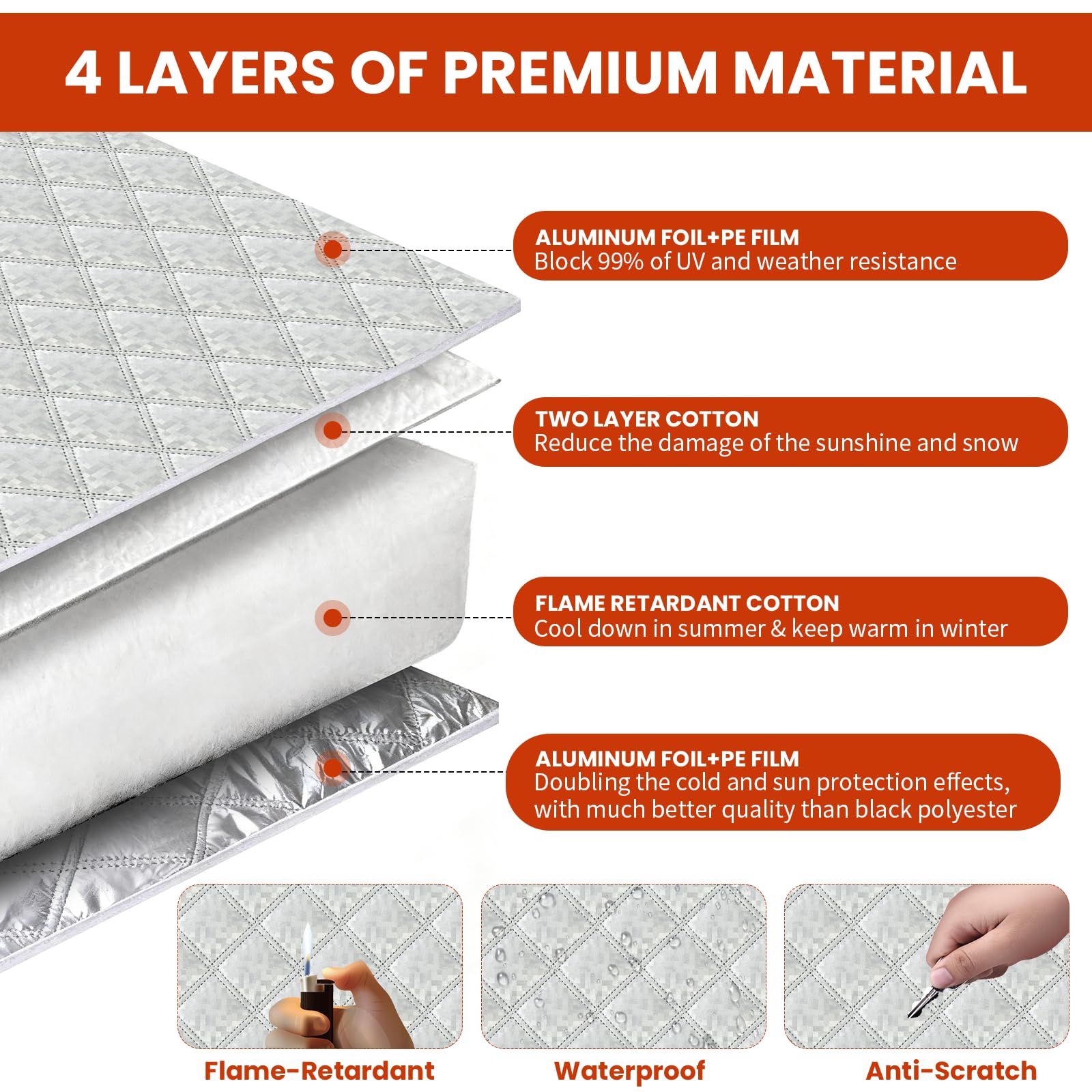 4 LAYERS OF PREMIUM MATERIAL

ALUMINUM FOIL+PE FILM
Block 99% of UV and weather resistance

TWO LAYER COTTON
Reduce the damage of the sunshine and snow

FLAME RETARDANT COTTON
Cool down in summer & keep warm in winter

ALUMINUM FOIL+PE FILM
Doubling the cold and sun protection effects, with much better quality than black polyester

Flame-Retardant

Waterproof

Anti-Scratch