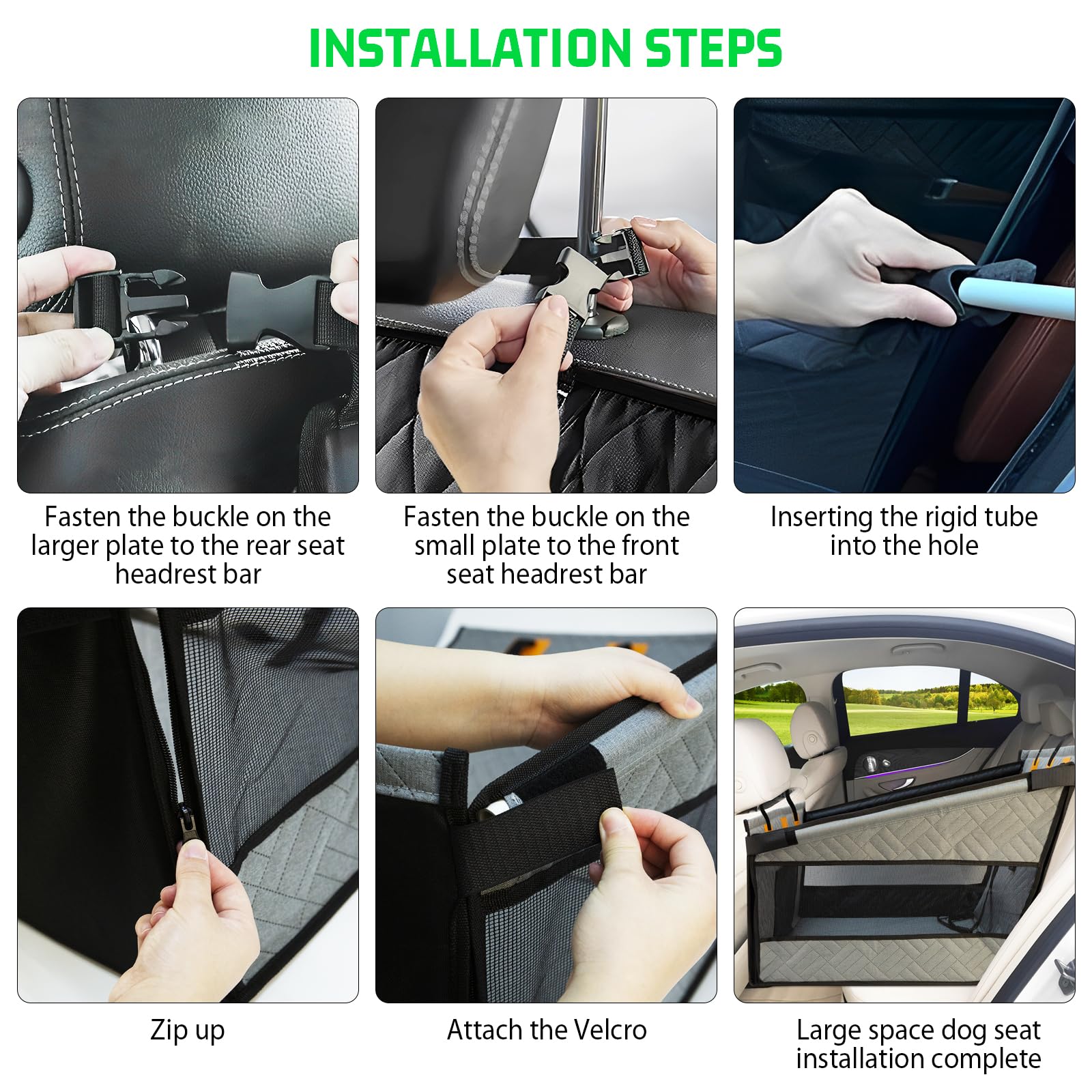 INSTALLATION STEPS

Fasten the buckle on the larger plate to the rear seat headrest bar

Fasten the buckle on the small plate to the front seat headrest bar

Inserting the rigid tube into the hole

Zip up

Attach the Velcro

Large space dog seat installation complete