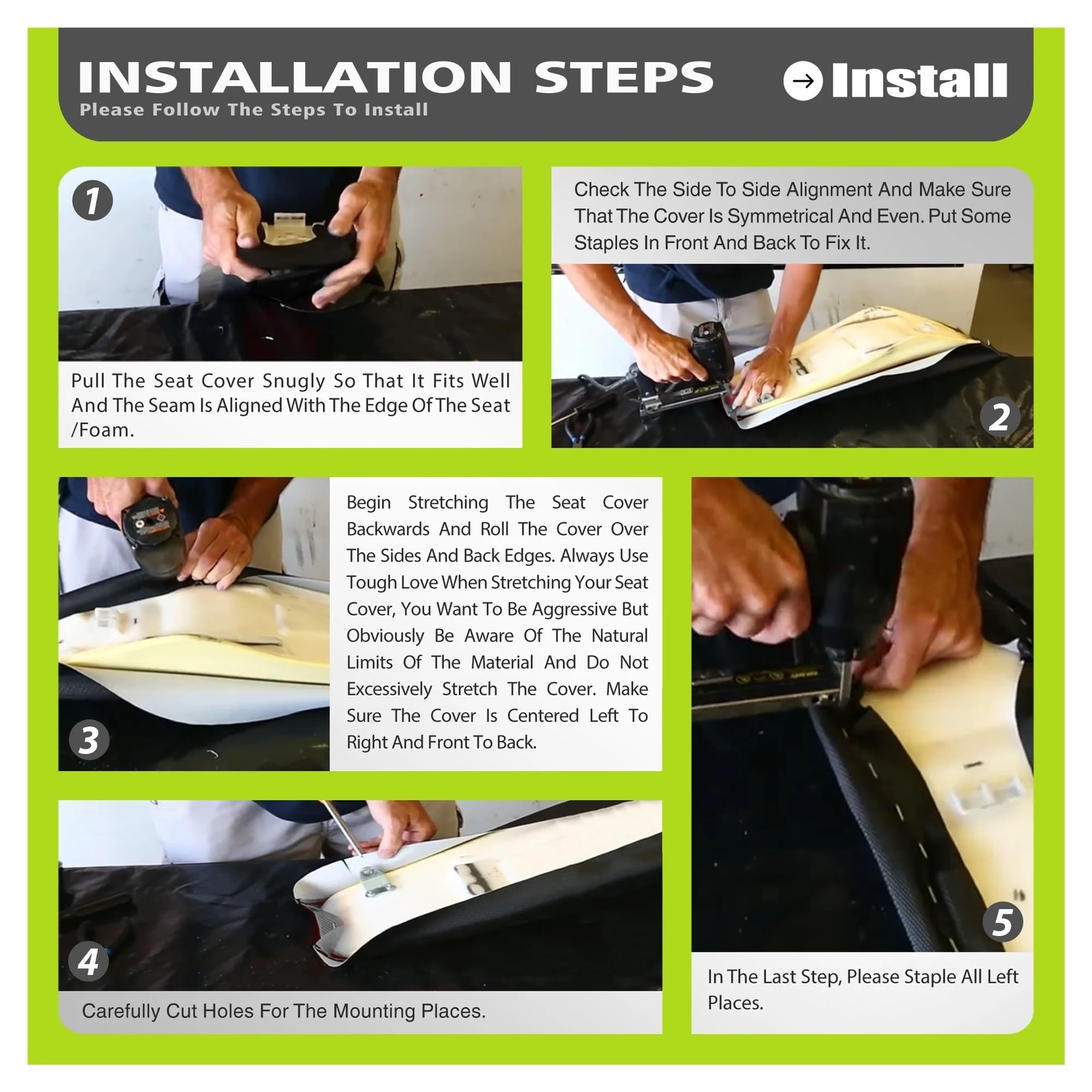 INSTALLATION STEPS
Please Follow The Steps To Install

Install

1
Pull The Seat Cover Snugly So That It Fits Well And The Seam Is Aligned With The Edge Of The Seat /Foam.

Check The Side To Side Alignment And Make Sure That The Cover Is Symmetrical And Even. Put Some Staples In Front And Back To Fix It.
2

3
Begin Stretching The Seat Cover Backwards And Roll The Cover Over The Sides And Back Edges. Always Use Tough Love When Stretching Your Seat Cover, You Want To Be Aggressive But Obviously Be Aware Of The Natural Limits Of The Material And Do Not Excessively Stretch The Cover. Make Sure The Cover Is Centered Left To Right And Front To Back.

4
Carefully Cut Holes For The Mounting Places.

5
In The Last Step, Please Staple All Left Places.