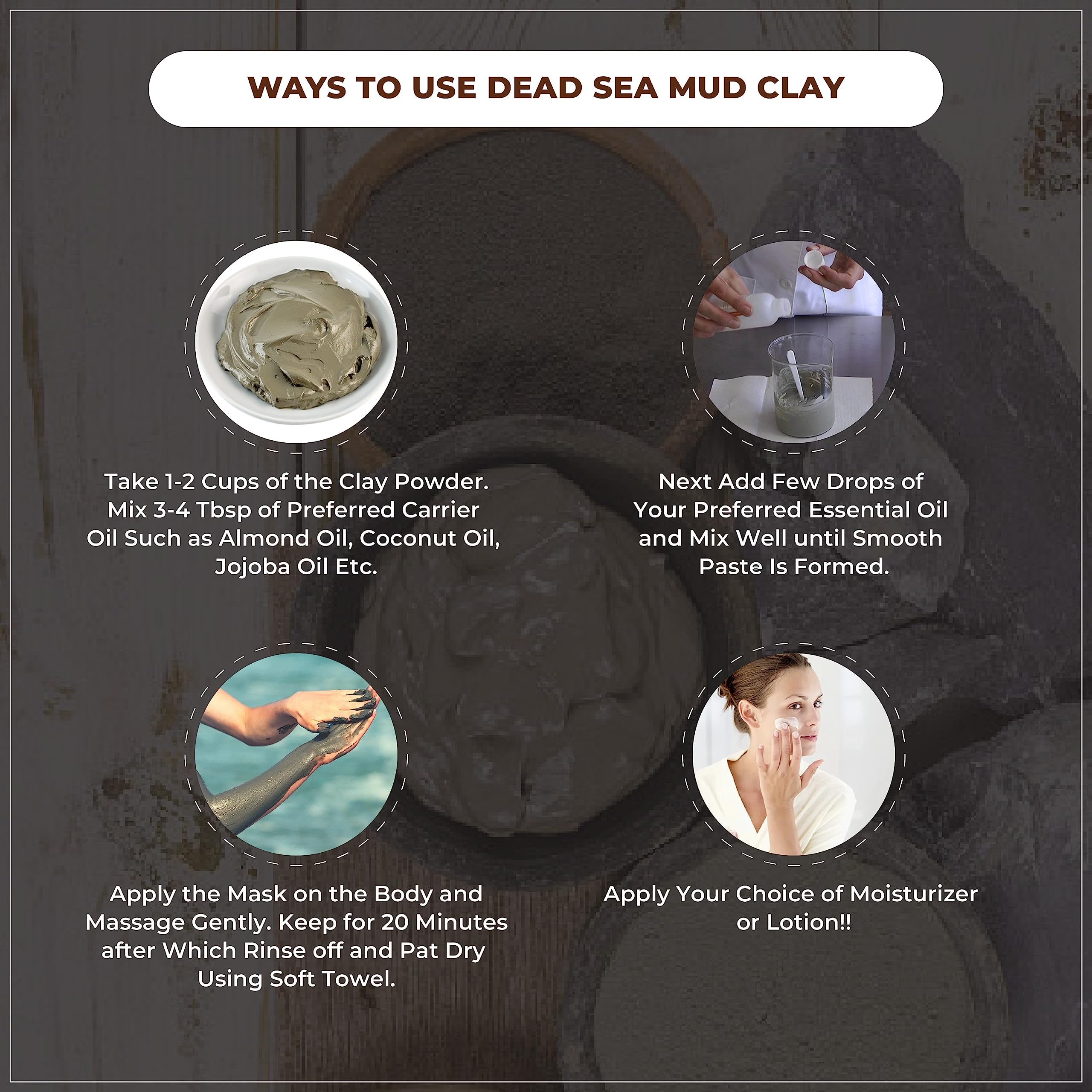 WAYS TO USE DEAD SEA MUD CLAY

Take 1-2 Cups of the Clay Powder. Mix 3-4 Tbsp of Preferred Carrier Oil Such as Almond Oil, Coconut Oil, Jojoba Oil Etc.

Next Add Few Drops of Your Preferred Essential Oil and Mix Well until Smooth Paste Is Formed.

Apply the Mask on the Body and Massage Gently. Keep for 20 Minutes after Which Rinse off and Pat Dry Using Soft Towel.

Apply Your Choice of Moisturizer or Lotion!!