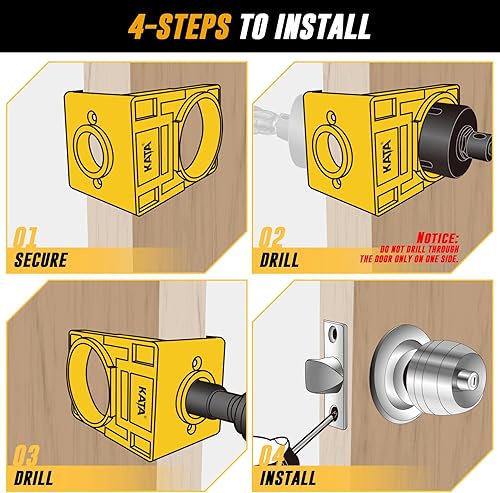 4-STEPS TO INSTALL

KATA

01
SECURE

KATA

02
DRILL

NOTICE:
DO NOT DRILL THROUGH THE DOOR ONLY ON ONE SIDE.

KATA

03
DRILL

04
INSTALL