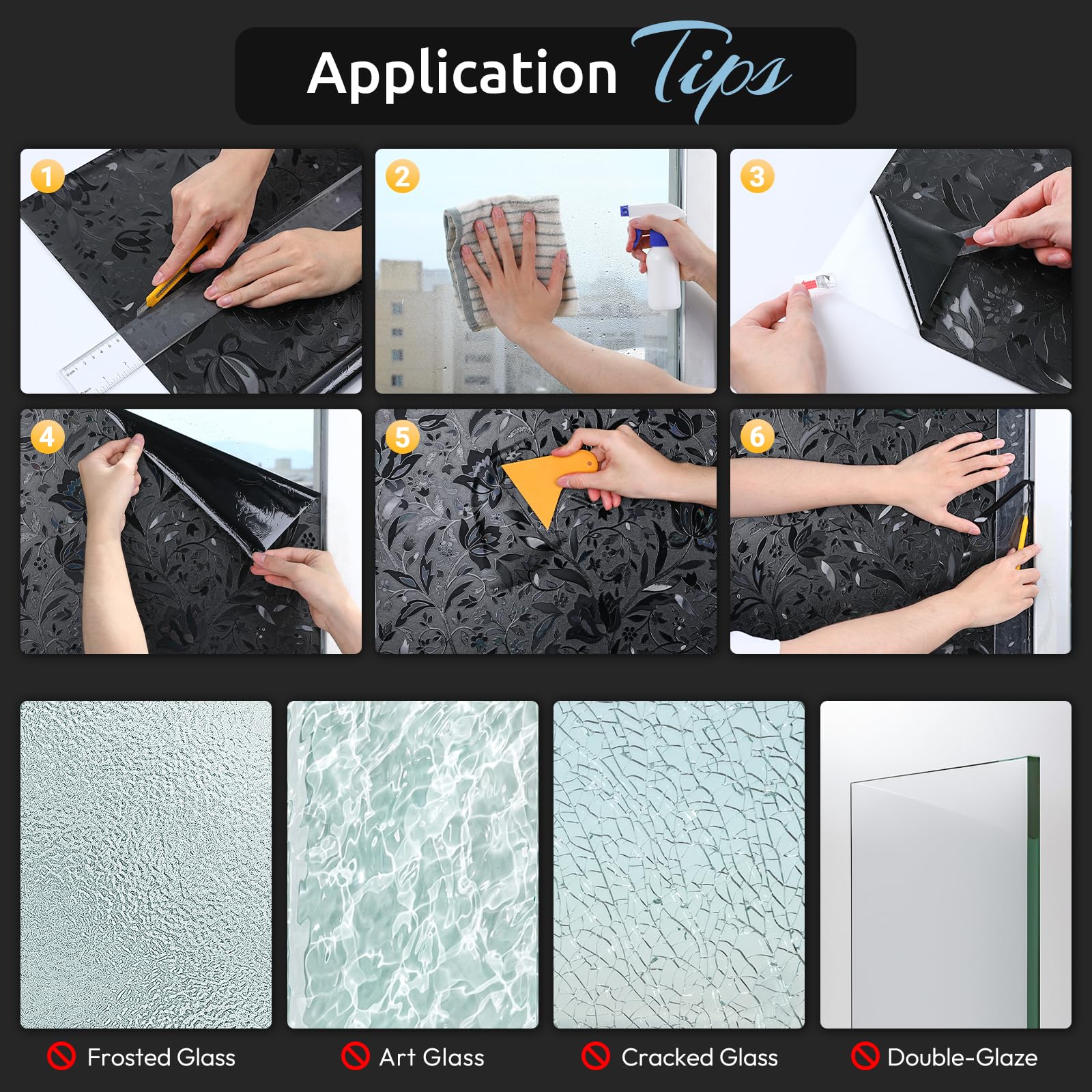 Application Tips

1

2

3

4

5

6

Frosted Glass

Art Glass

Cracked Glass

Double-Glaze