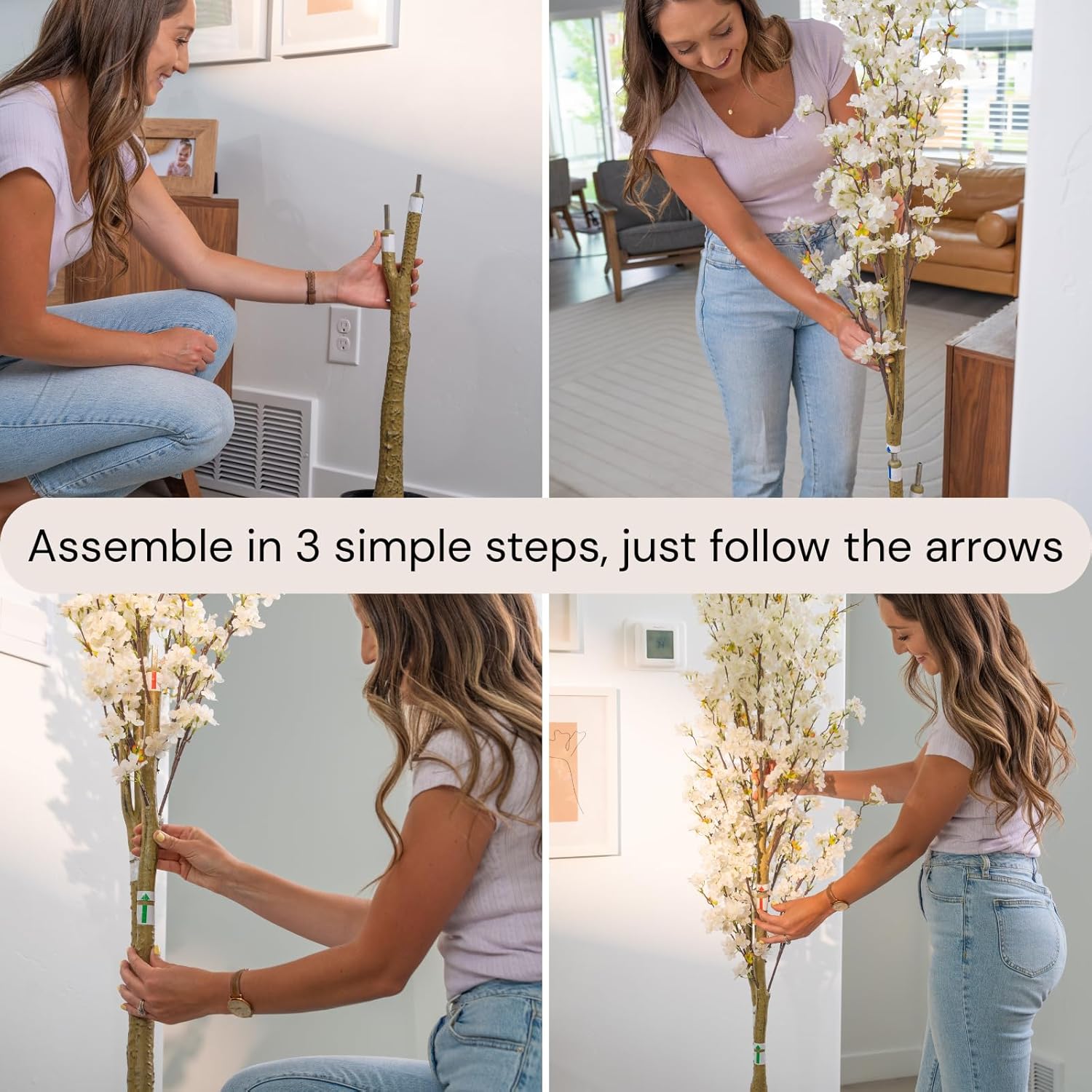 Assemble in 3 simple steps, just follow the arrows