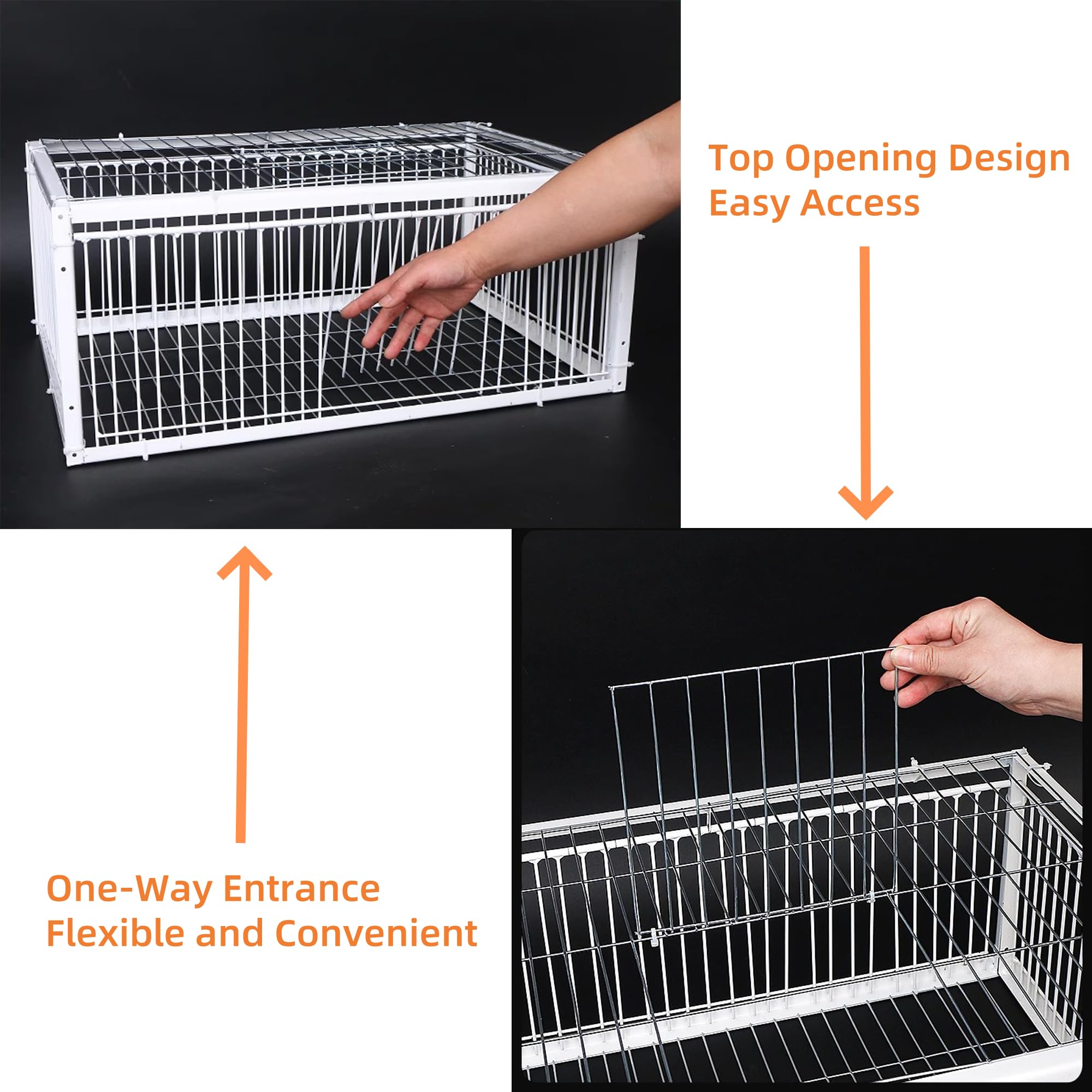 Top Opening Design
Easy Access

One-Way Entrance
Flexible and Convenient