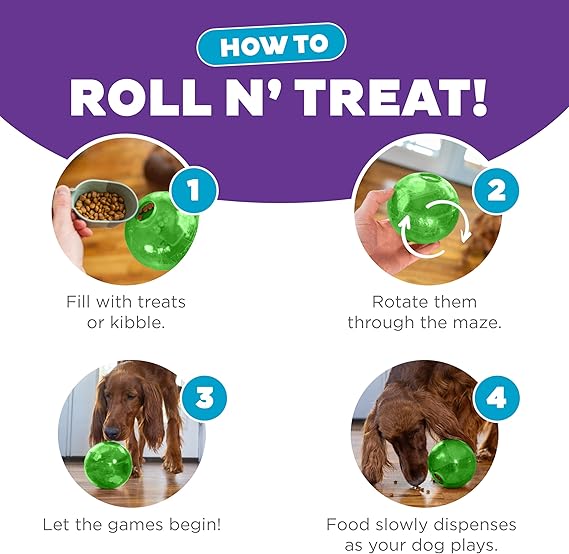 HOW TO
ROLL N' TREAT!

1
Fill with treats or kibble.

2
Rotate them through the maze.

3
Let the games begin!

4
Food slowly dispenses as your dog plays.