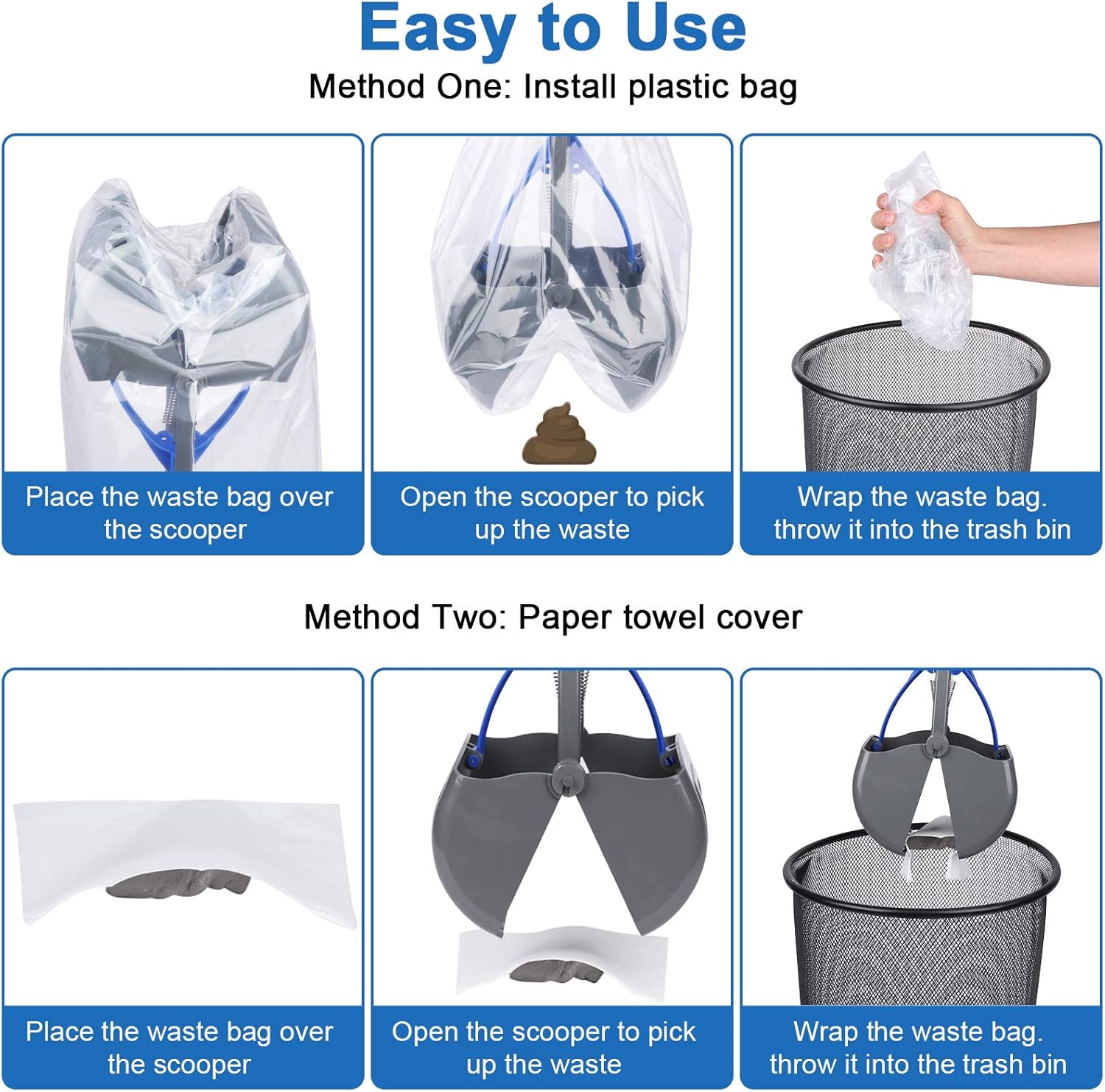 Easy to Use

Method One: Install plastic bag

Place the waste bag over the scooper

Open the scooper to pick up the waste

Wrap the waste bag. throw it into the trash bin

Method Two: Paper towel cover

Place the waste bag over the scooper

Open the scooper to pick up the waste

Wrap the waste bag. throw it into the trash bin