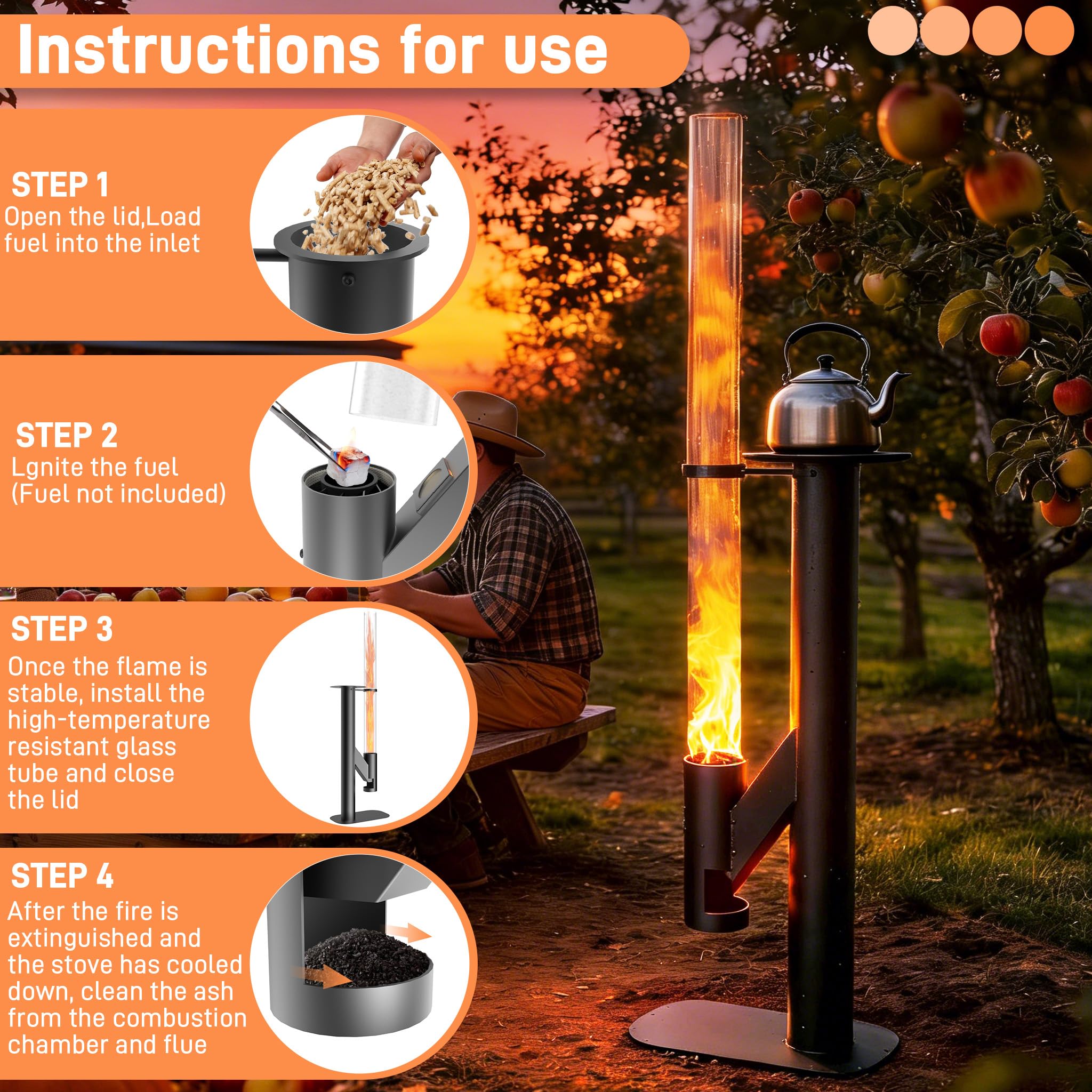 Instructions for use

STEP 1
Open the lid,Load fuel into the inlet

STEP 2
Lgnite the fuel
(Fuel not included)

STEP 3
Once the flame is stable, install the high-temperature resistant glass tube and close the lid

STEP 4
After the fire is extinguished and the stove has cooled down, clean the ash from the combustion chamber and flue