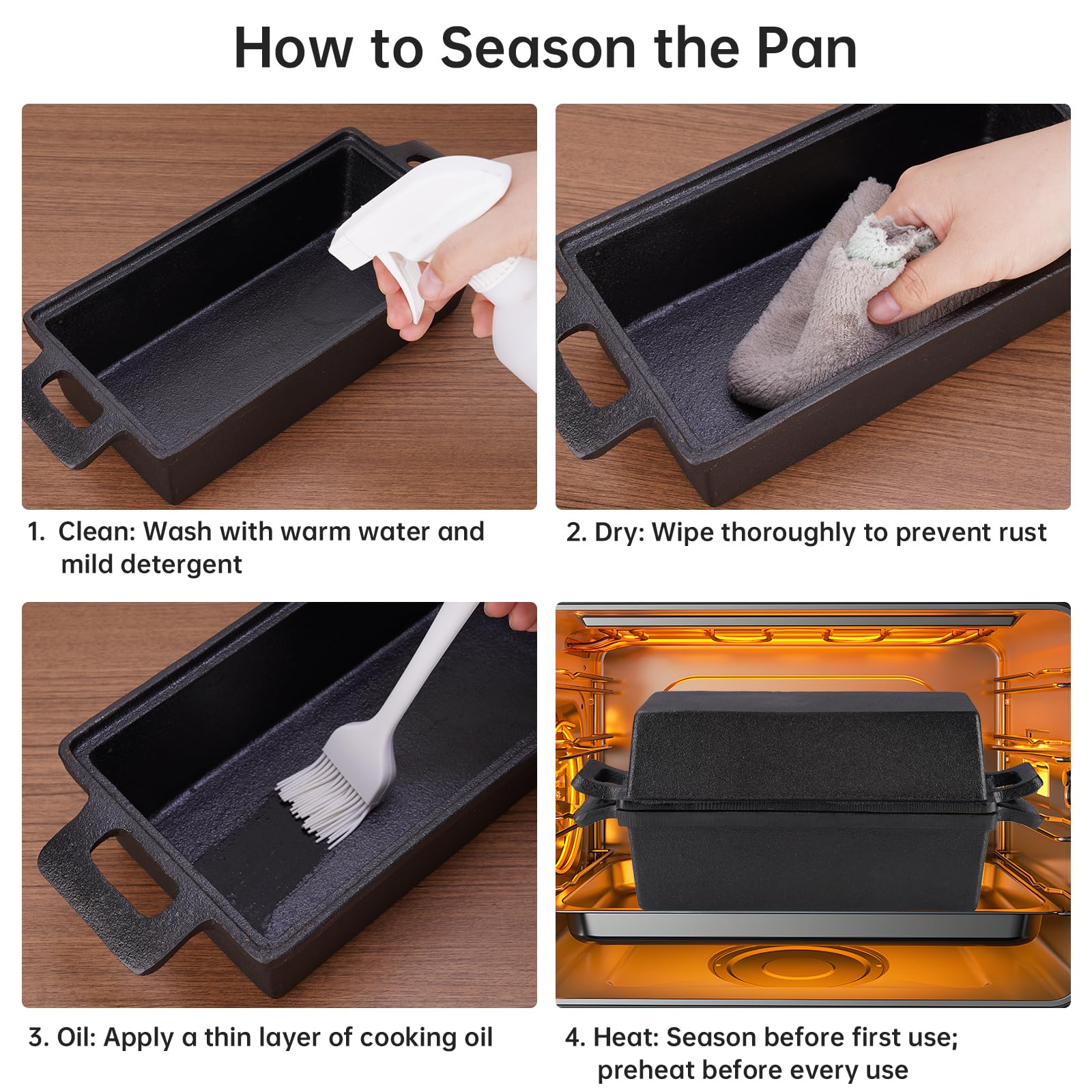 How to Season the Pan

1. Clean: Wash with warm water and mild detergent

2. Dry: Wipe thoroughly to prevent rust

3. Oil: Apply a thin layer of cooking oil

4. Heat: Season before first use; preheat before every use