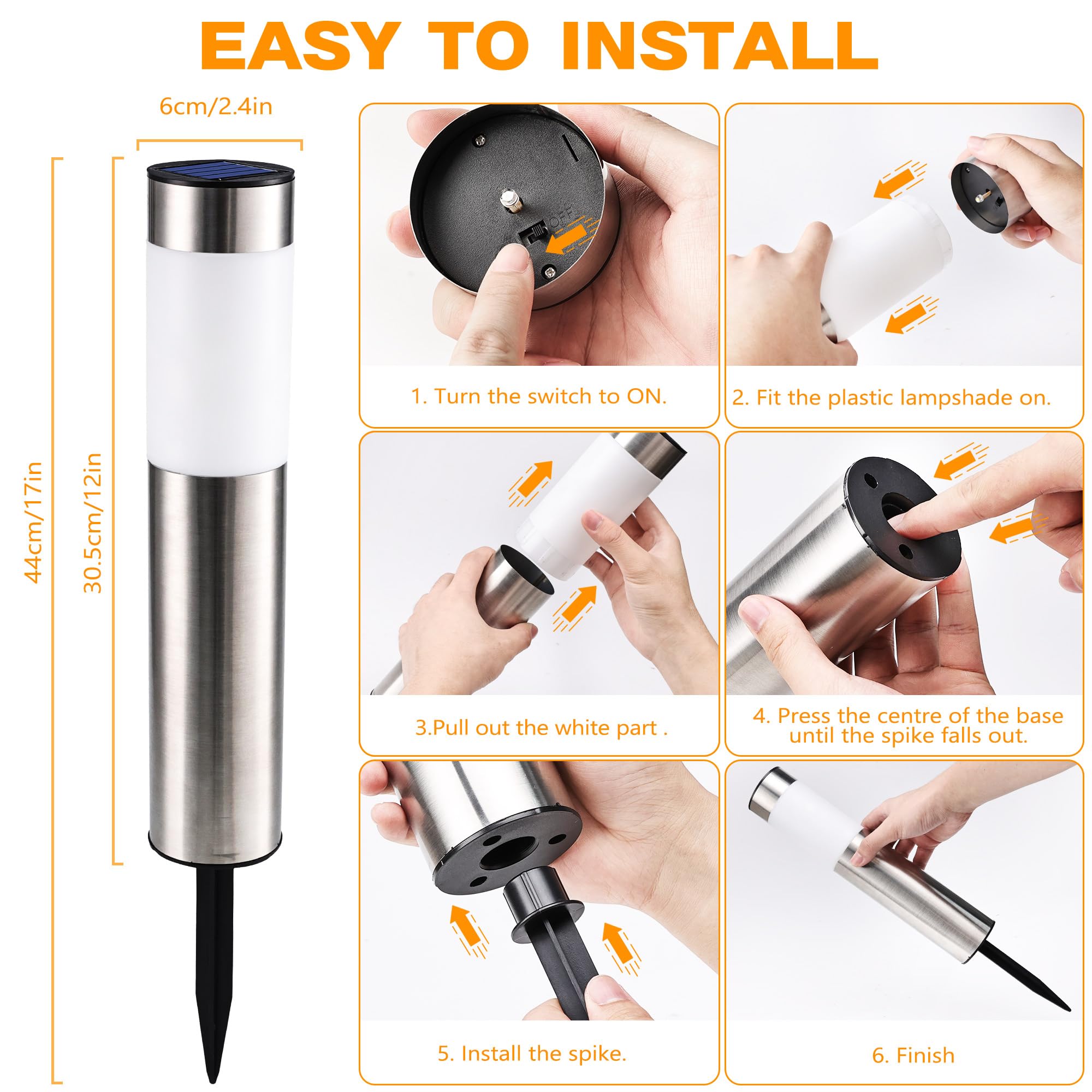 EASY TO INSTALL

6cm/2.4in

44cm/17in

30.5cm/12in

OFF

1. Turn the switch to ON.

2. Fit the plastic lampshade on.

3.Pull out the white part .

4. Press the centre of the base until the spike falls out.

5. Install the spike.

6. Finish