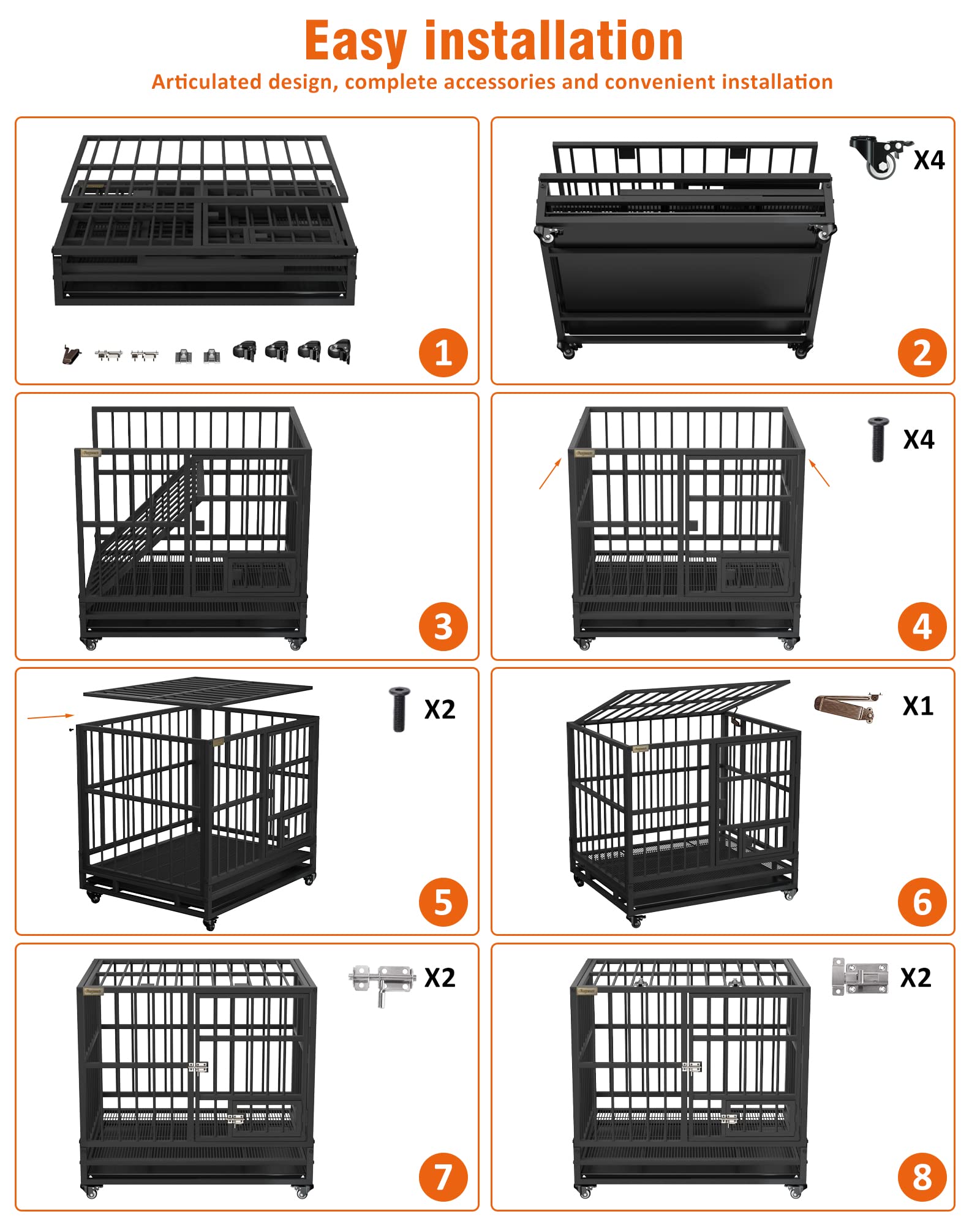 Easy installation
Articulated design, complete accessories and convenient installation

1

X4
2

3

X4
4

X2
5

X1
6

X2
7

X2
8