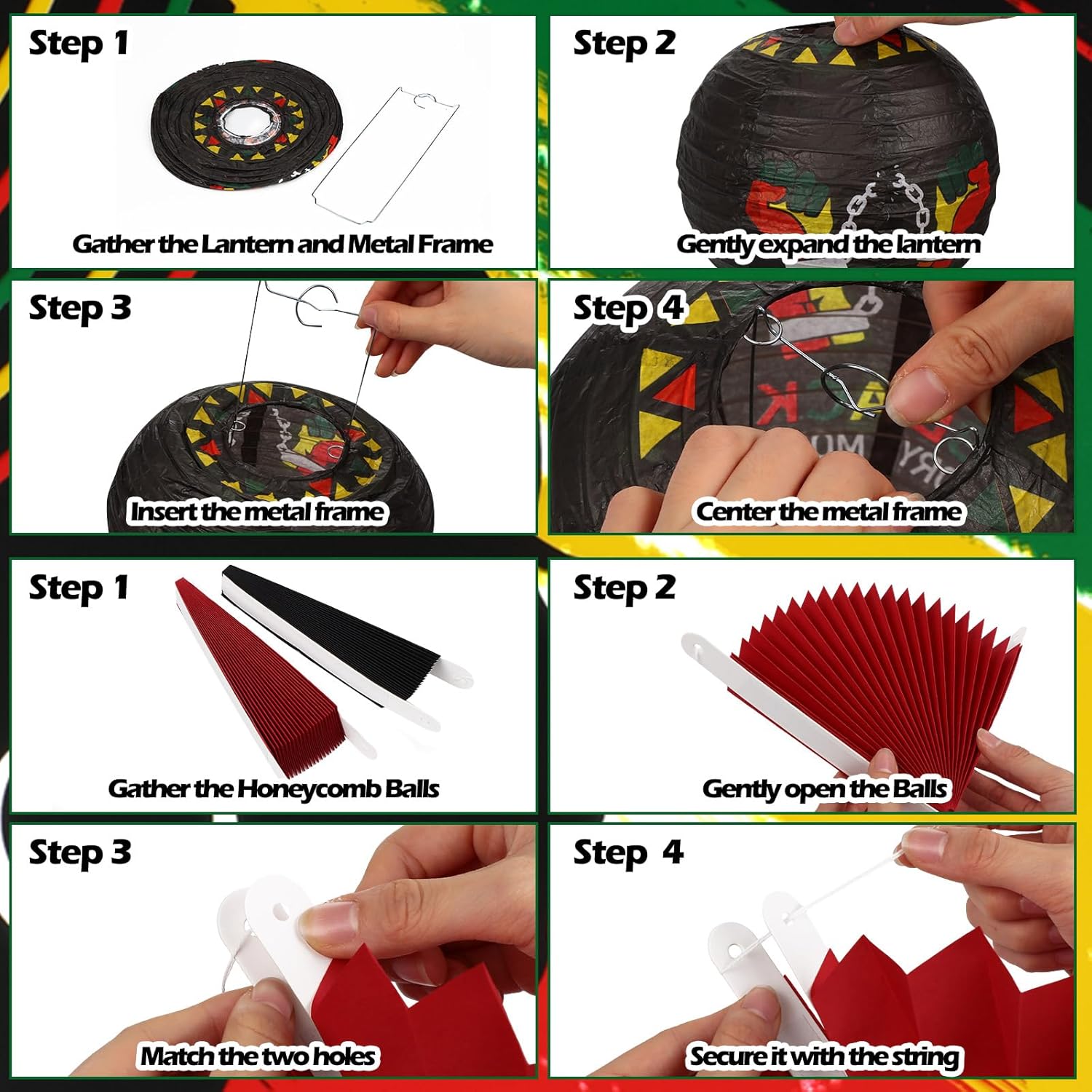 Step 1

Gather the Lantern and Metal Frame

Step 2

Gently expand the lantern

Step 3

Insert the metal frame

Step 4

Center the metal frame

Step 1

Gather the Honeycomb Balls

Step 2

Gently open the Balls

Step 3

Match the two holes

Step 4

Secure it with the string