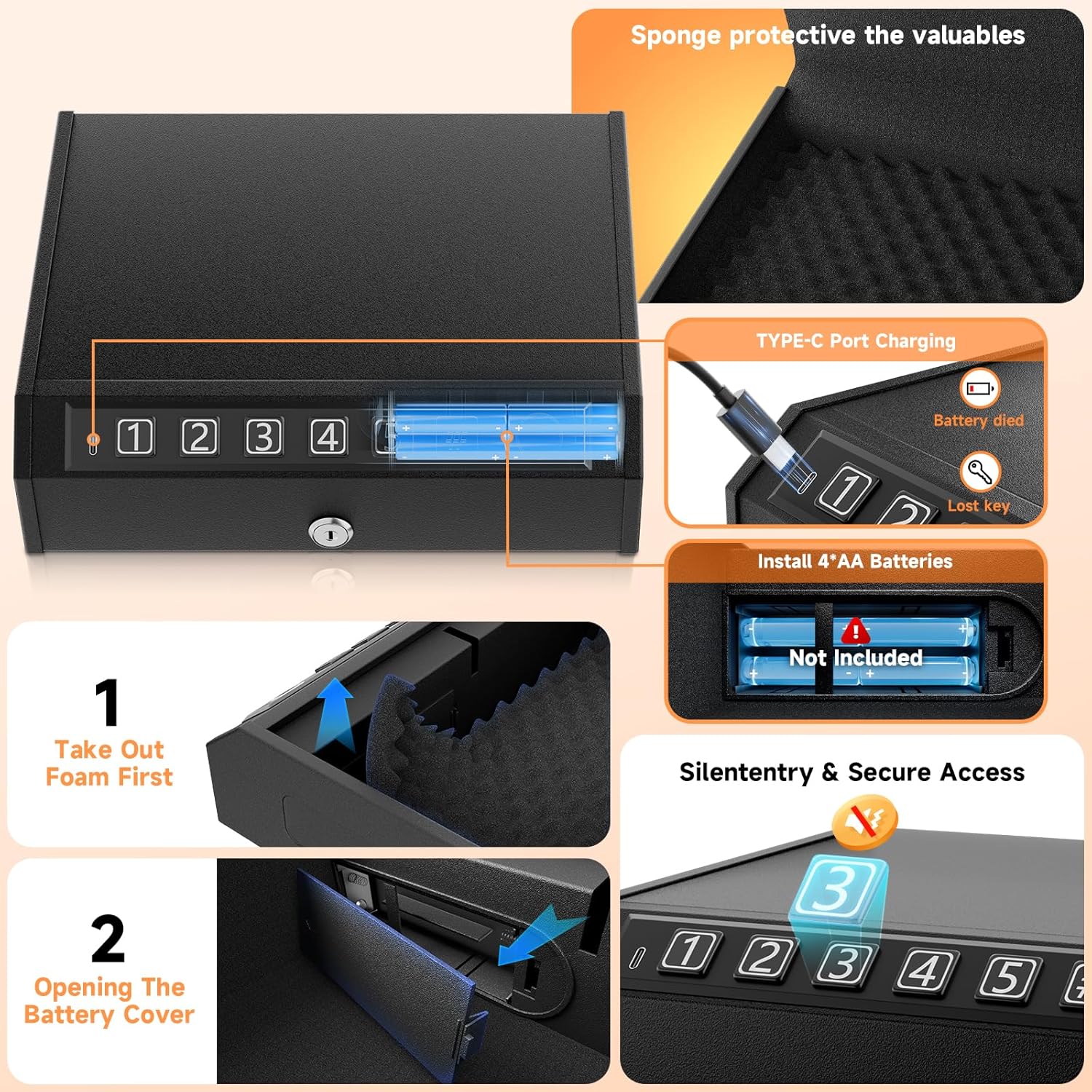 Sponge protective the valuables

1 2 3 4

TYPE-C Port Charging

Battery died

Lost key

1 2

Install 4*AA Batteries

Not Included

1
Take Out Foam First

2
Opening The Battery Cover

Silententry & Secure Access

3

1 2 3 4 5