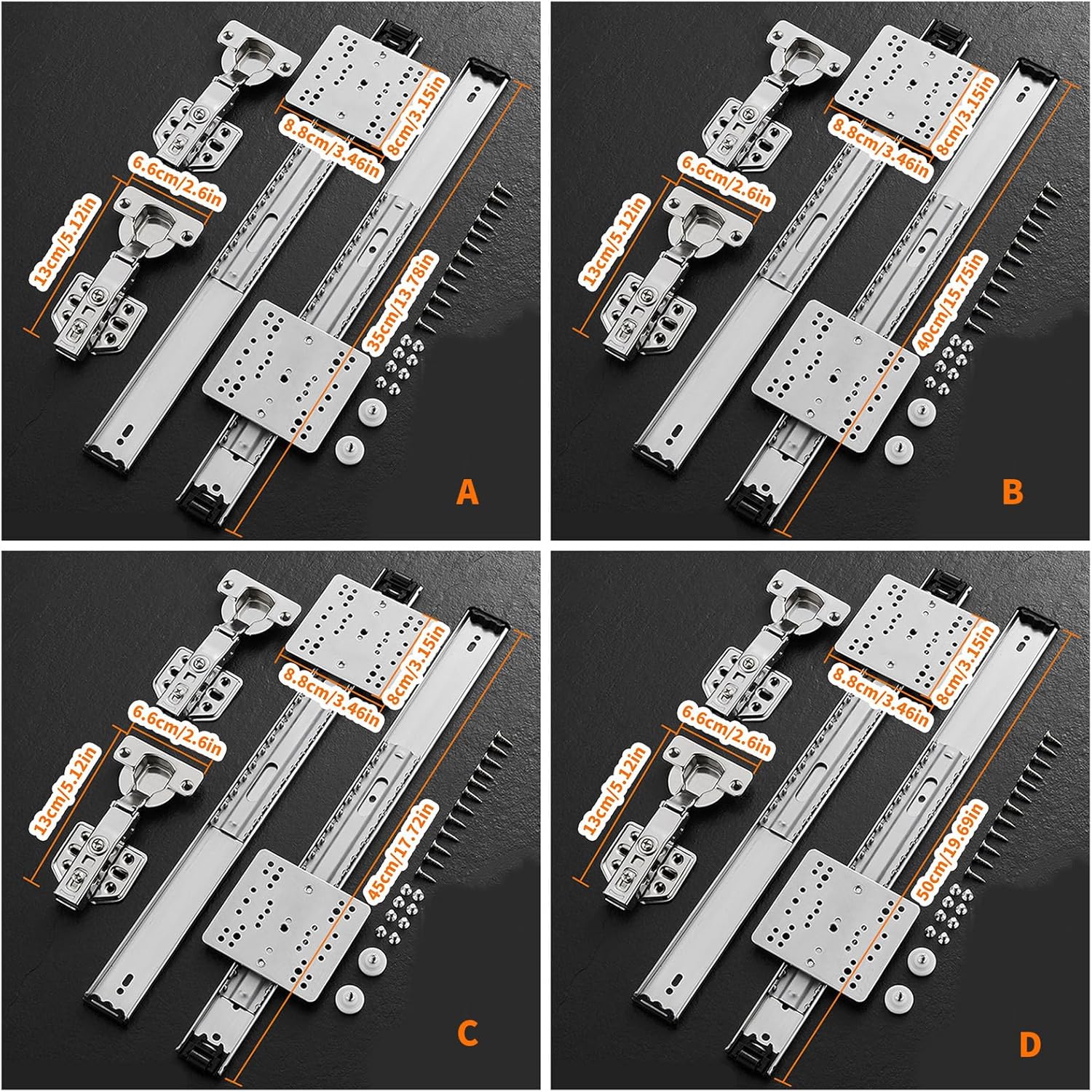 8.8cm/3.46in
8cm/3.15in
6.6cm/2.6in
13cm/5.12in
35cm/13.78in
A

8.8cm/3.46in
8cm/3.15in
6.6cm/2.6in
13cm/5.12in
40cm/15.75in
B

8.8cm/3.46in
8cm/3.15in
6.6cm/2.6in
13cm/5.12in
45cm/17.72in
C

8.8cm/3.46in
8cm/3.15in
6.6cm/2.6in
13cm/5.12in
50cm/19.69in
D