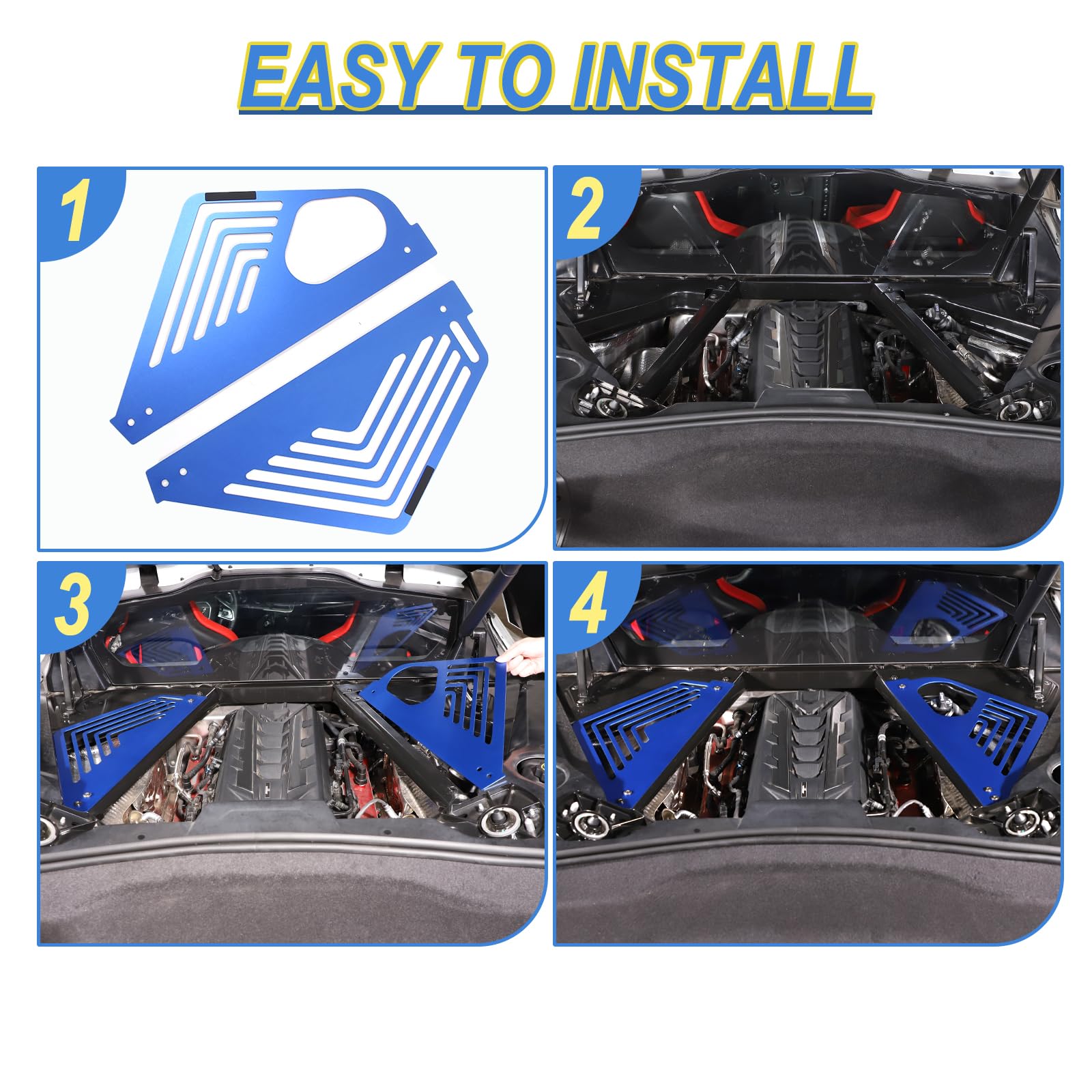 EASY TO INSTALL

1

2

3

4