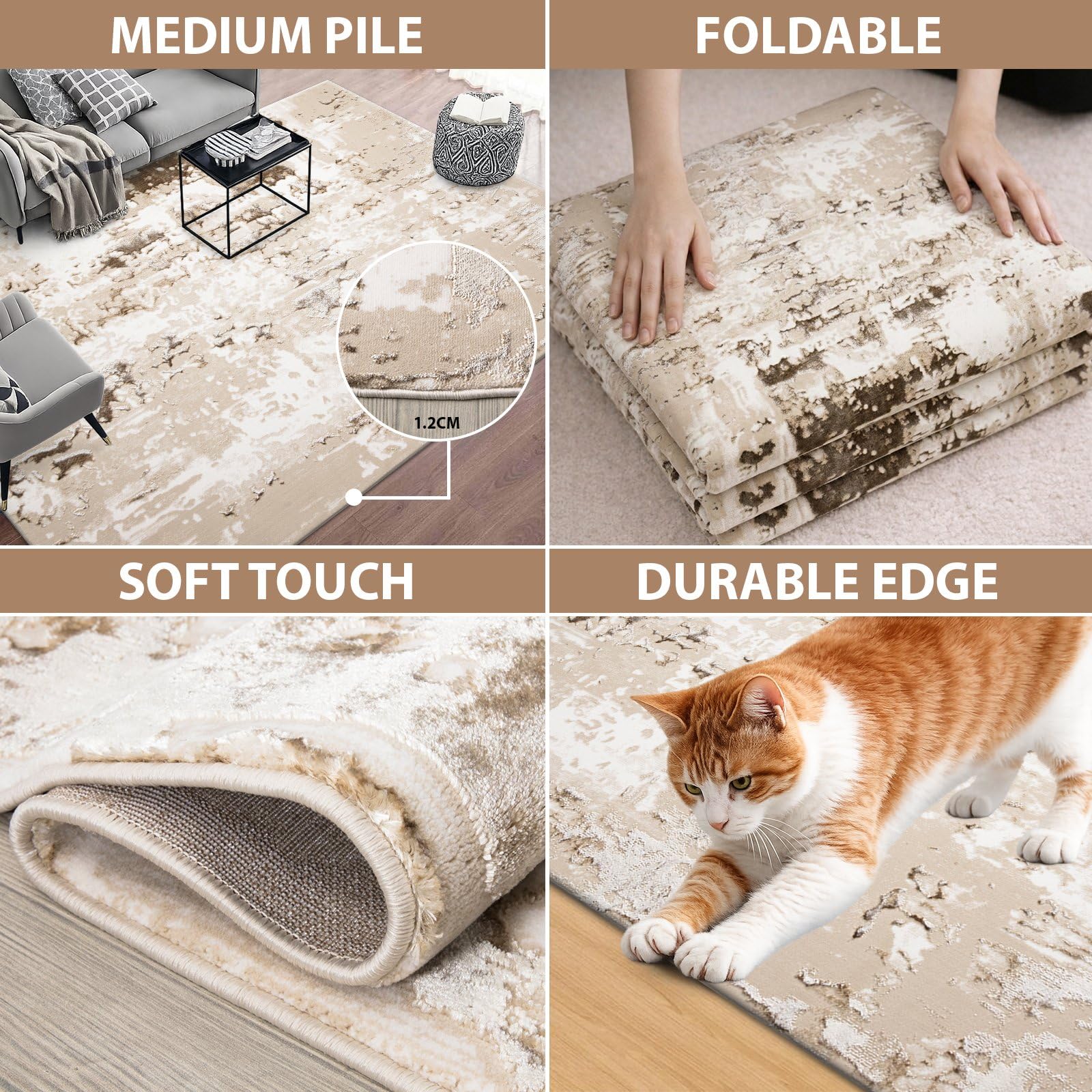 MEDIUM PILE

1.2CM

FOLDABLE

SOFT TOUCH

DURABLE EDGE