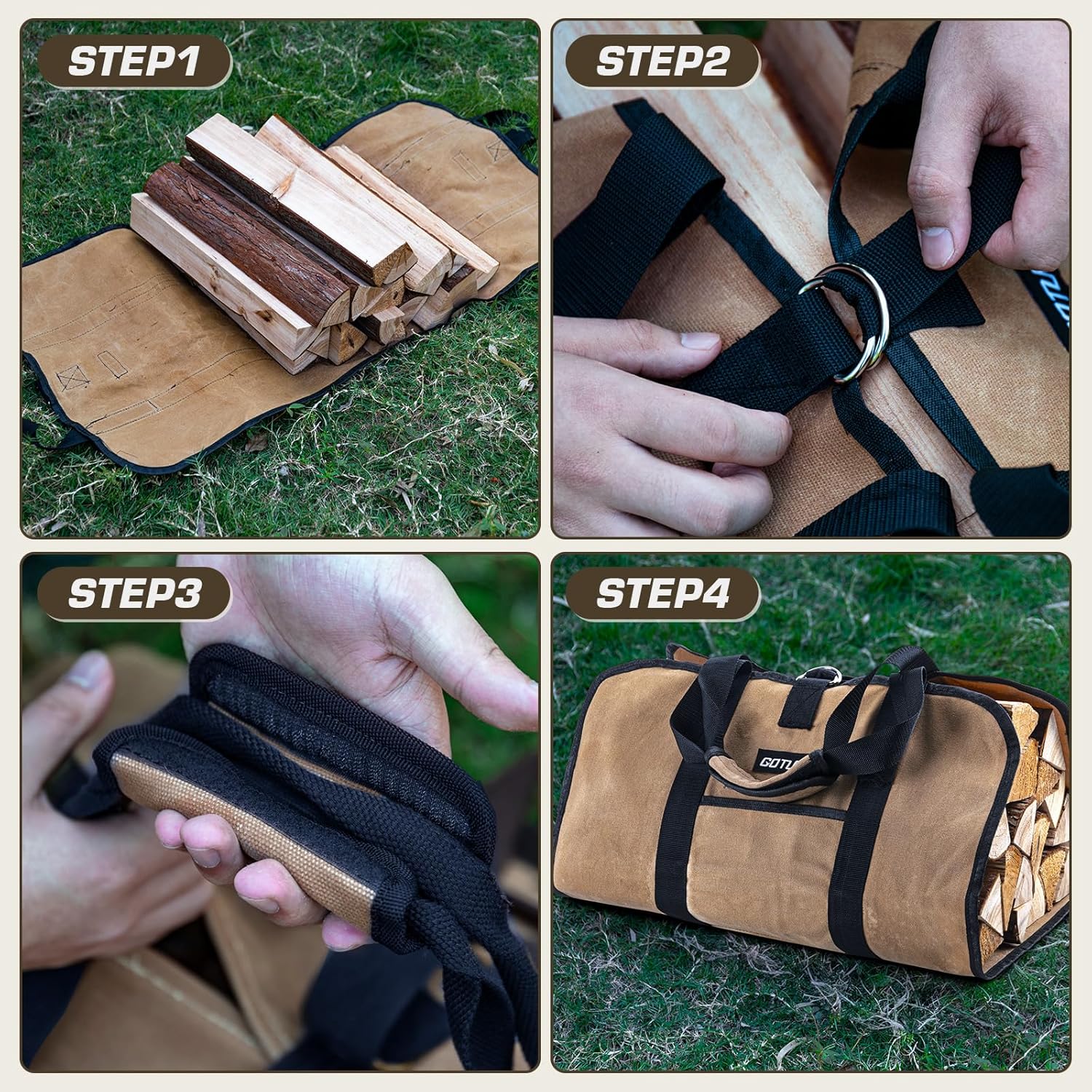 STEP1

STEP2

STEP3

STEP4

GOTU