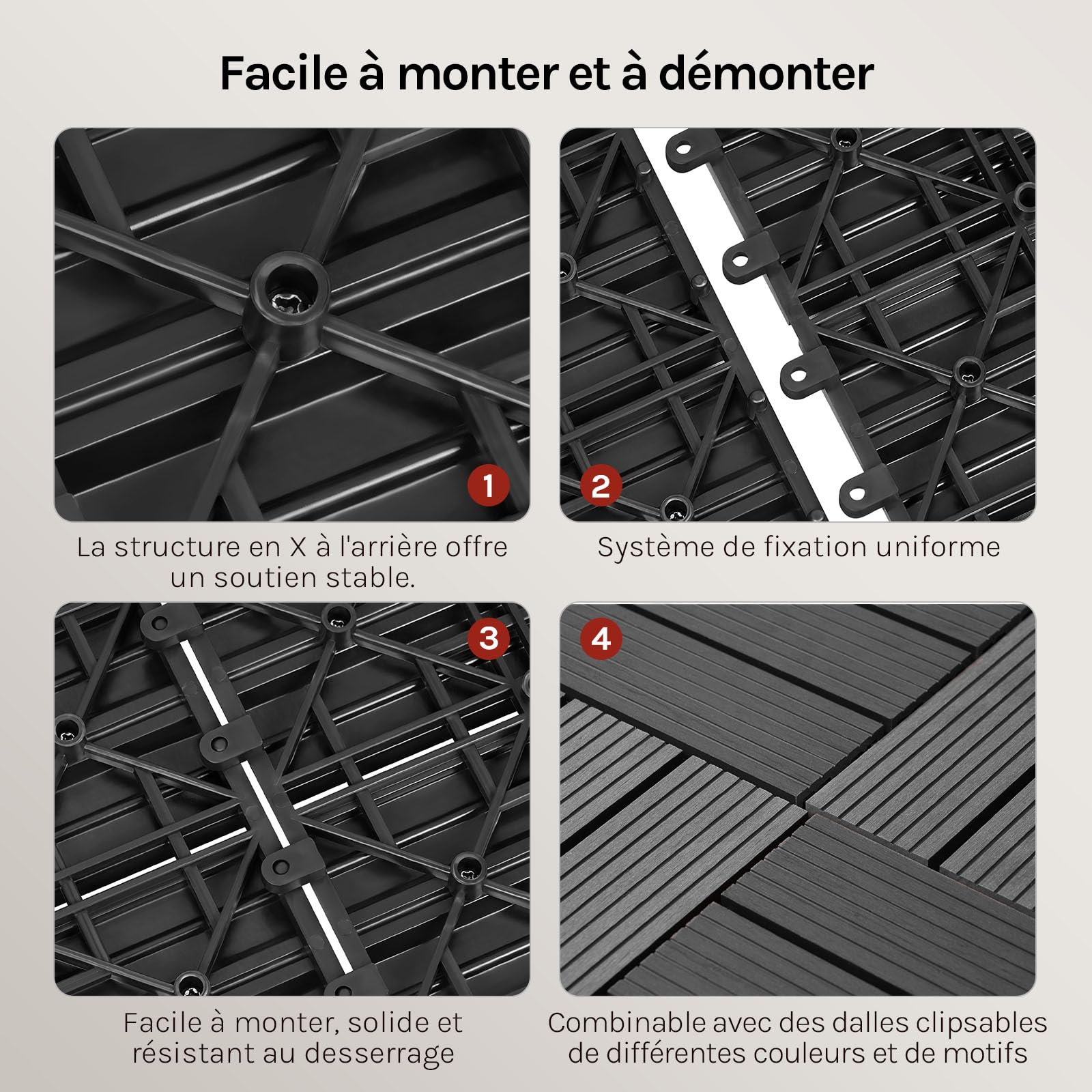 Facile à monter et à démonter

1

La structure en X à l'arrière offre un soutien stable.

2

Système de fixation uniforme

3

Facile à monter, solide et résistant au desserrage

4

Combinable avec des dalles clipsables de différentes couleurs et de motifs