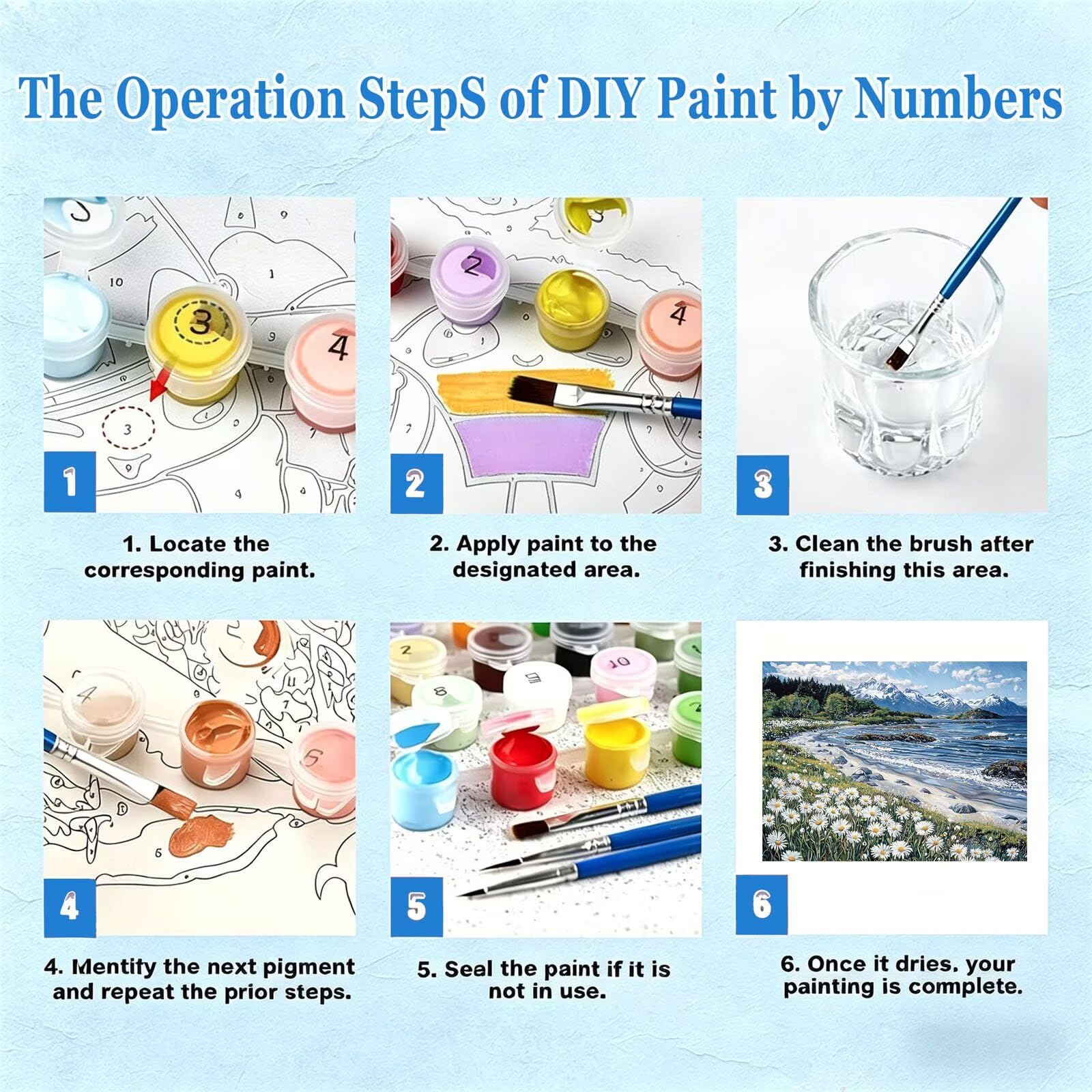 The Operation StepS of DIY Paint by Numbers

1

1. Locate the corresponding paint.

2

2. Apply paint to the designated area.

3

3. Clean the brush after finishing this area.

4

4. Mentify the next pigment and repeat the prior steps.

5

5. Seal the paint if it is not in use.

6

6. Once it dries. your painting is complete.