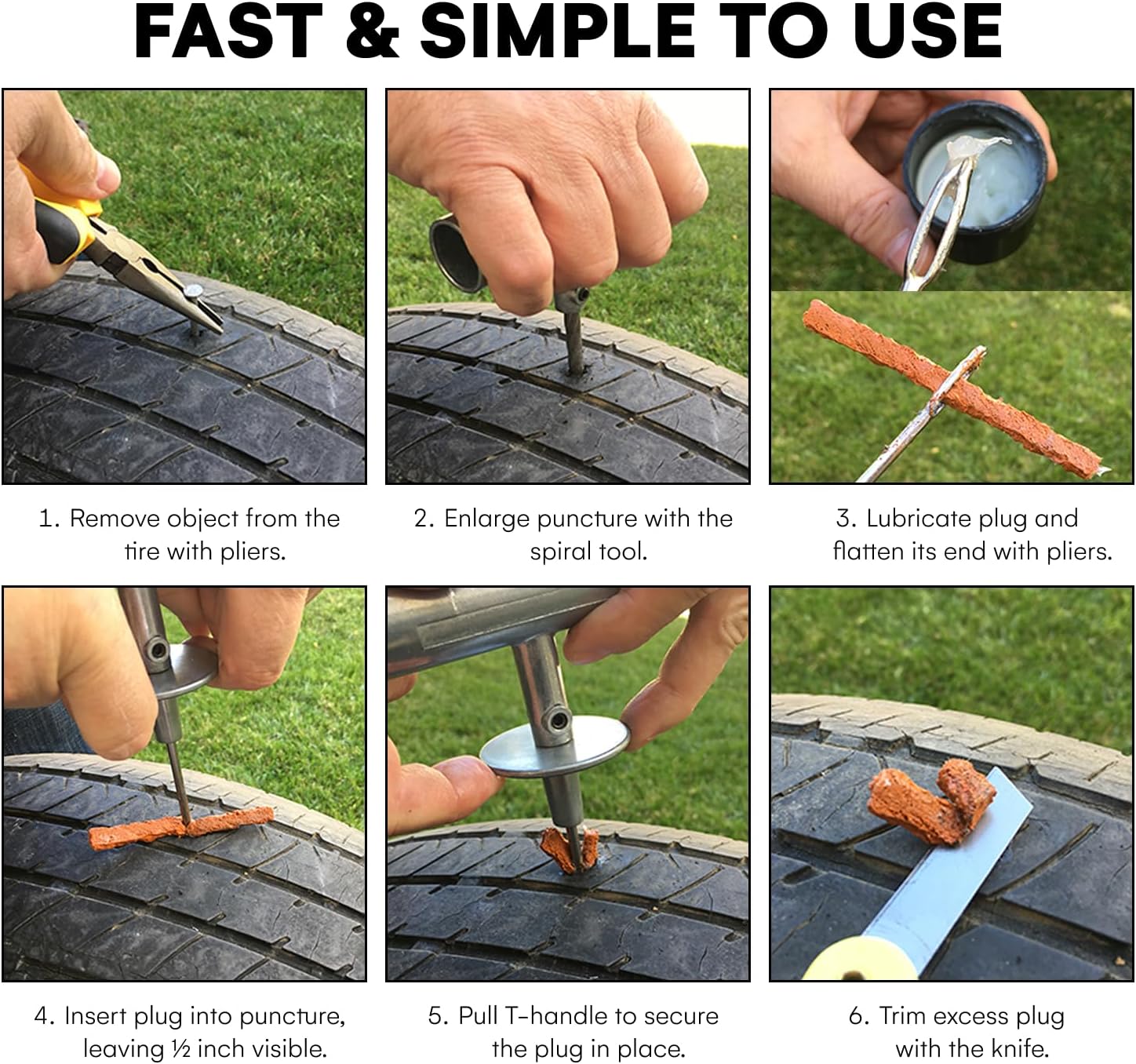 FAST & SIMPLE TO USE

1. Remove object from the tire with pliers.

2. Enlarge puncture with the spiral tool.

3. Lubricate plug and flatten its end with pliers.

4. Insert plug into puncture, leaving ½ inch visible.

5. Pull T-handle to secure the plug in place.

6. Trim excess plug with the knife.