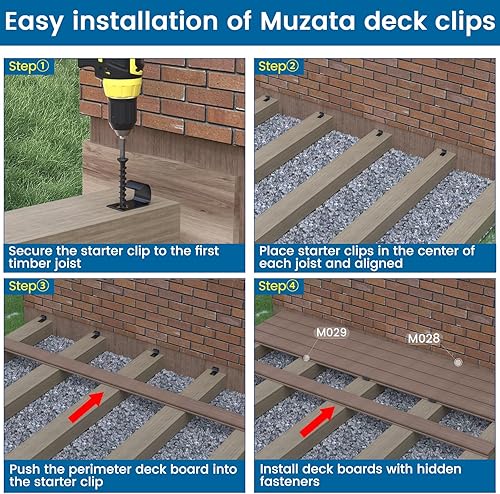 Easy installation of Muzata deck clips

Step①

Secure the starter clip to the first timber joist

Step②

Place starter clips in the center of each joist and aligned

Step③

Push the perimeter deck board into the starter clip

Step④

M029

M028

Install deck boards with hidden fasteners